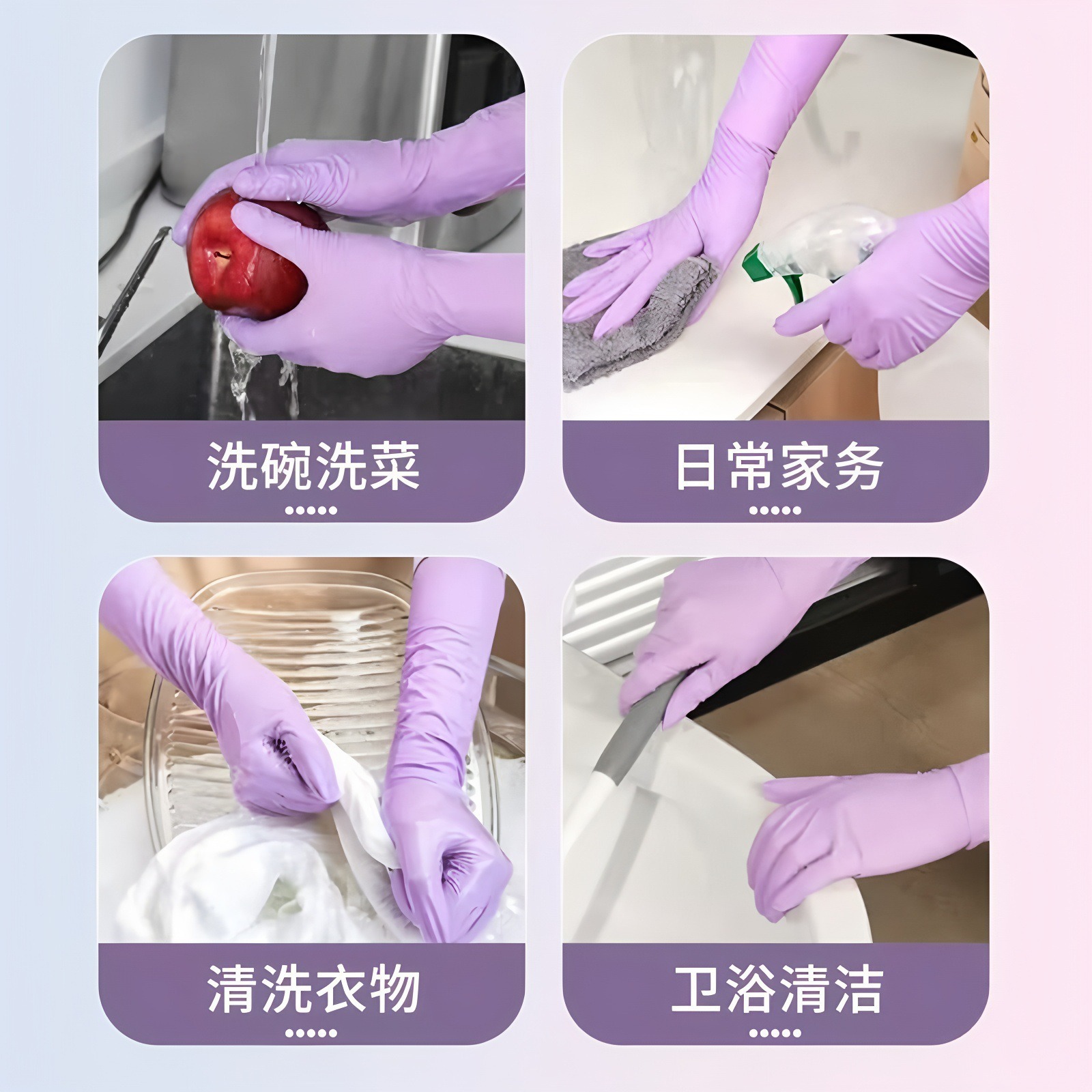 洗碗洗菜

日常家务

清洗衣物

卫浴清洁