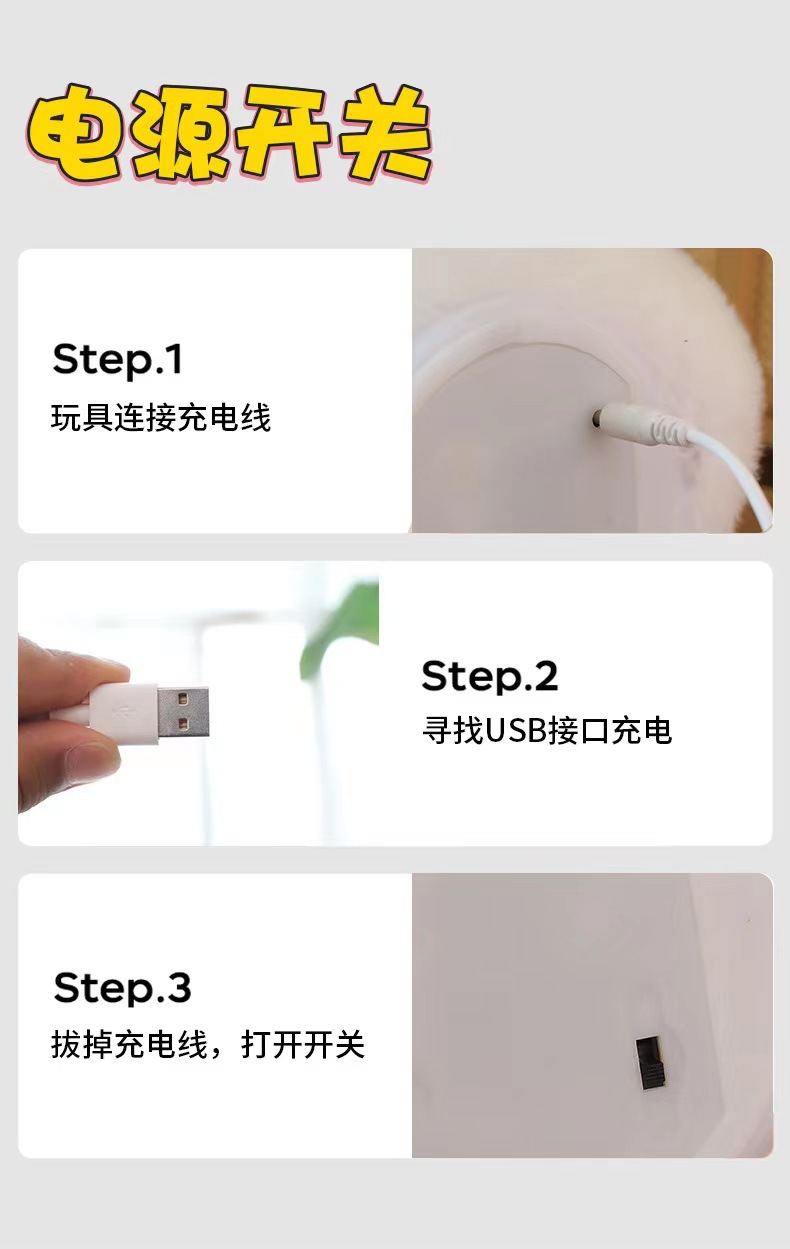 电源开关

Step.1
玩具连接充电线

Step.2
寻找USB接口充电

Step.3
拔掉充电线，打开开关