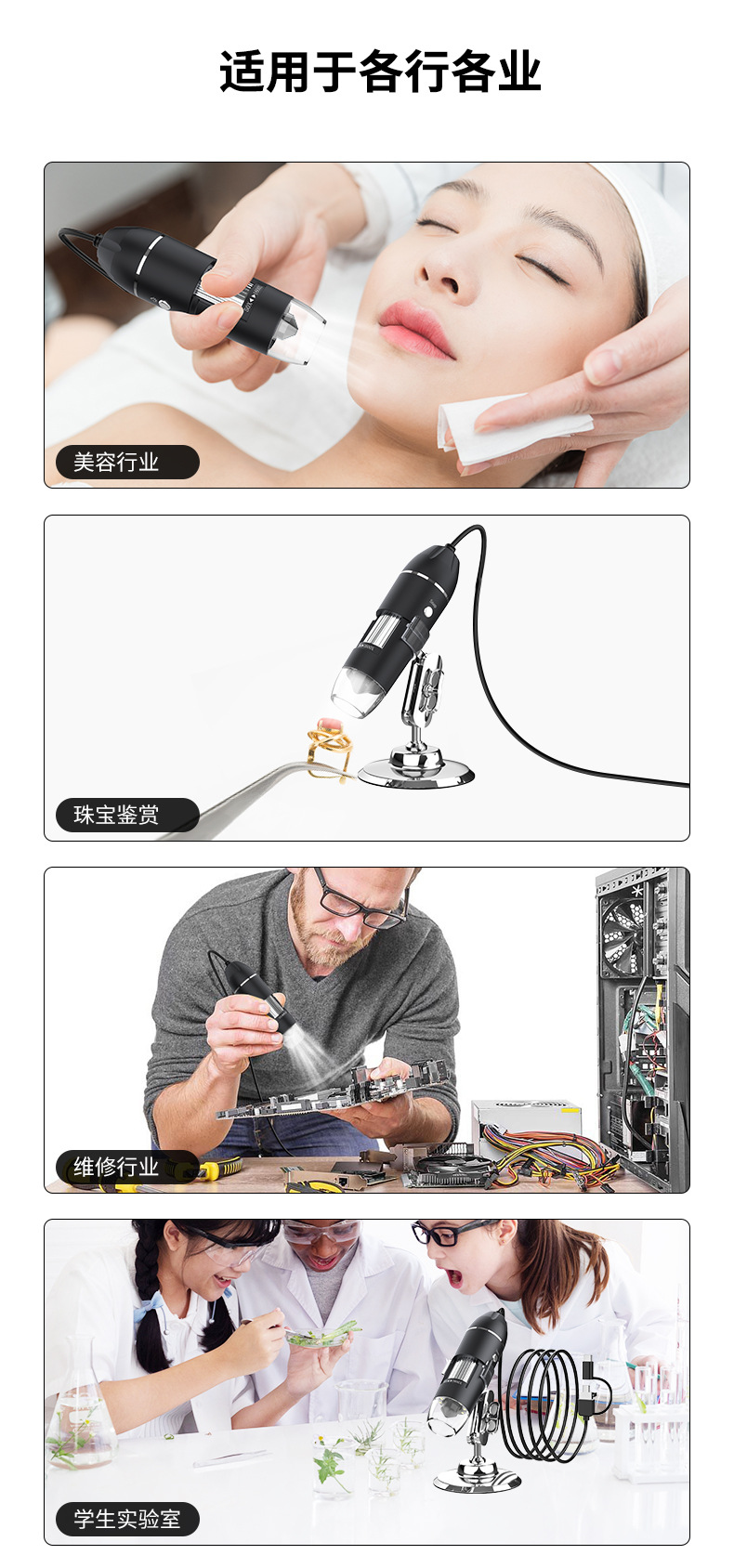 适用于各行各业

美容行业

珠宝鉴赏

维修行业

学生实验室