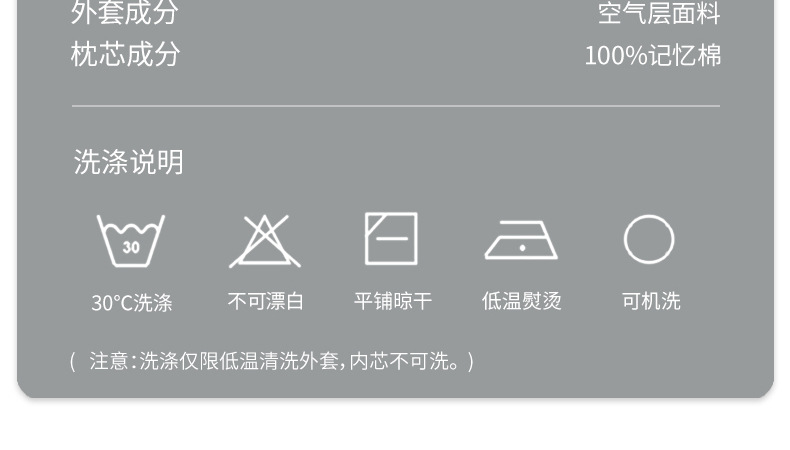 外套成分 空气层面料
枕芯成分 100%记忆棉

洗涤说明

30

30°C洗涤 不可漂白 平铺晾干 低温熨烫 可机洗

(注意:洗涤仅限低温清洗外套,内芯不可洗。)