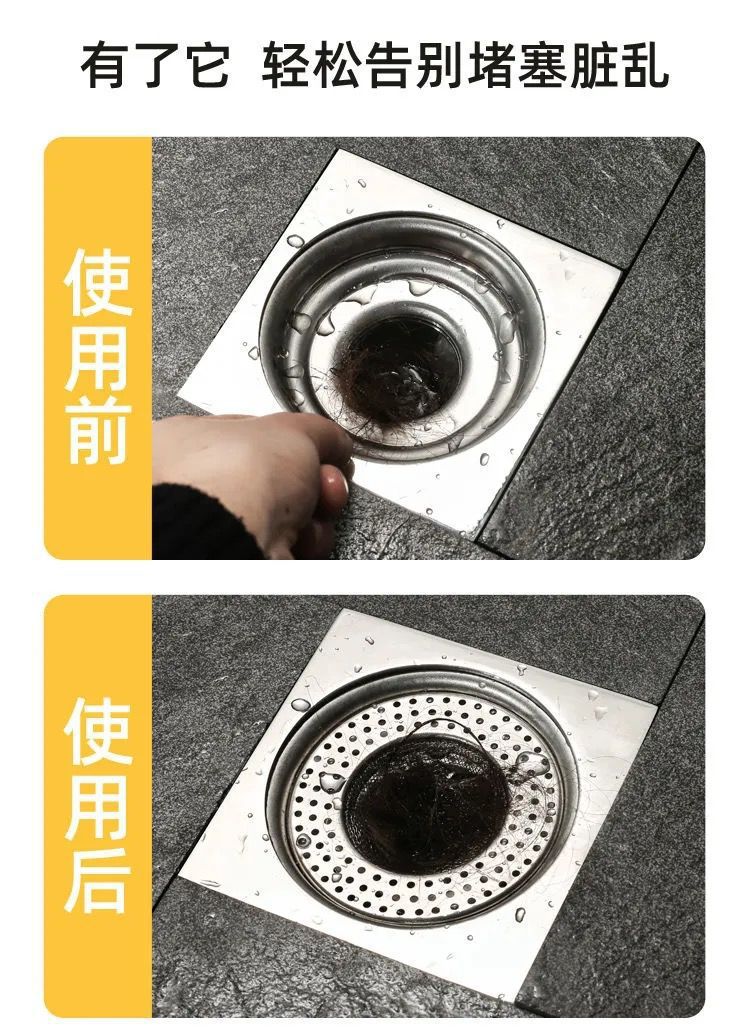 有了它 轻松告别堵塞脏乱

使用前

使用后