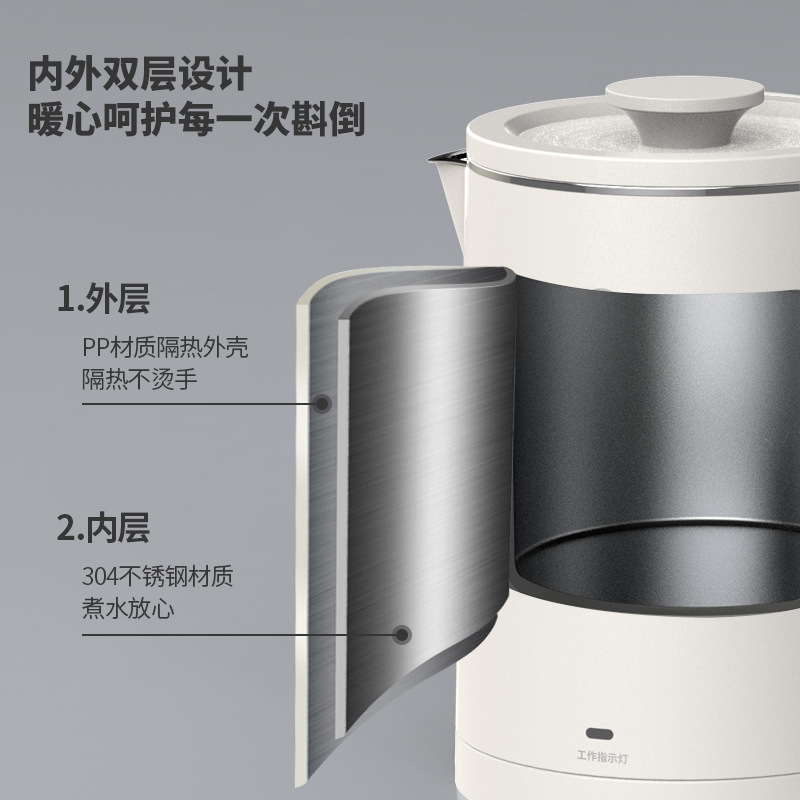 内外双层设计
暖心呵护每一次斟倒

1.外层

PP材质隔热外壳
隔热不烫手

2.内层

304不锈钢材质
煮水放心

工作指示灯