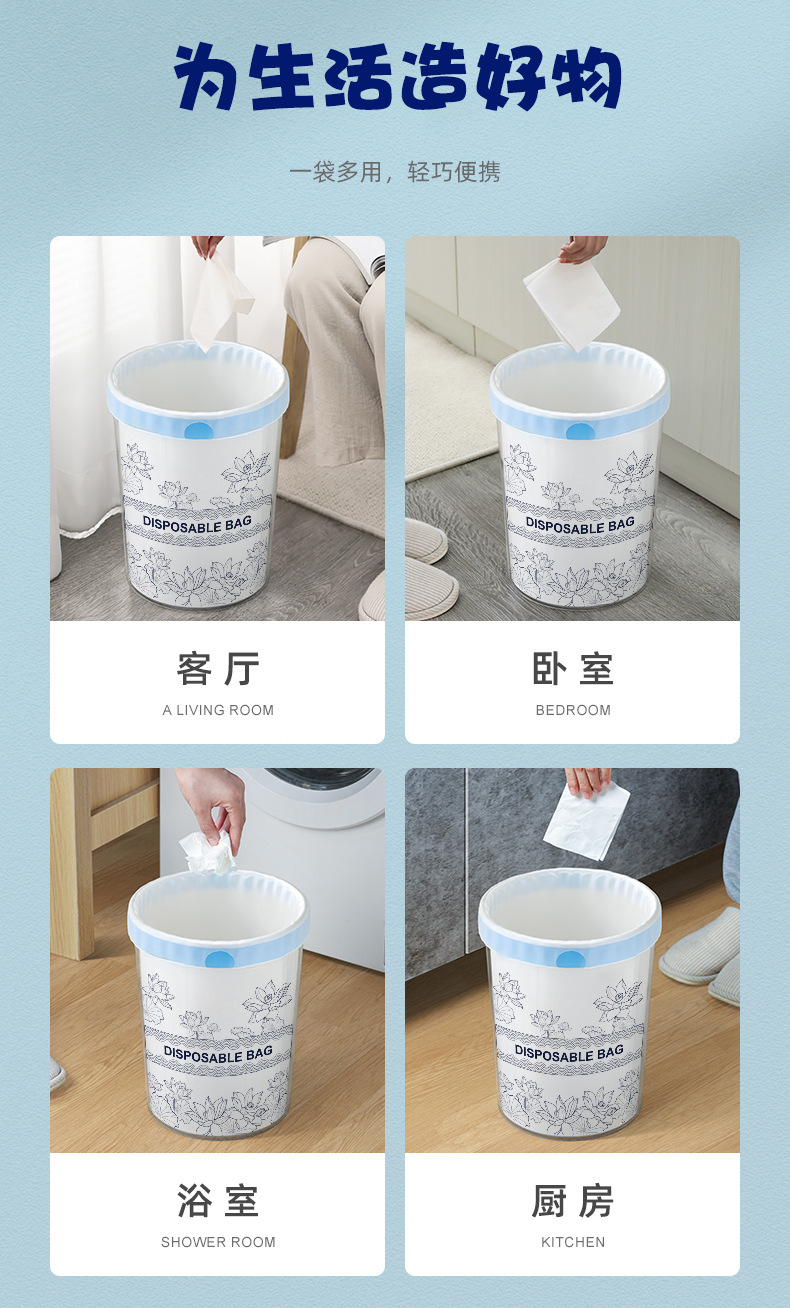 为生活造好物

一袋多用，轻巧便携

DISPOSABLE BAG

客厅
A LIVING ROOM

DISPOSABLE BAG

卧室
BEDROOM

DISPOSABLE BAG

浴室
SHOWER ROOM

DISPOSABLE BAG

厨房
KITCHEN