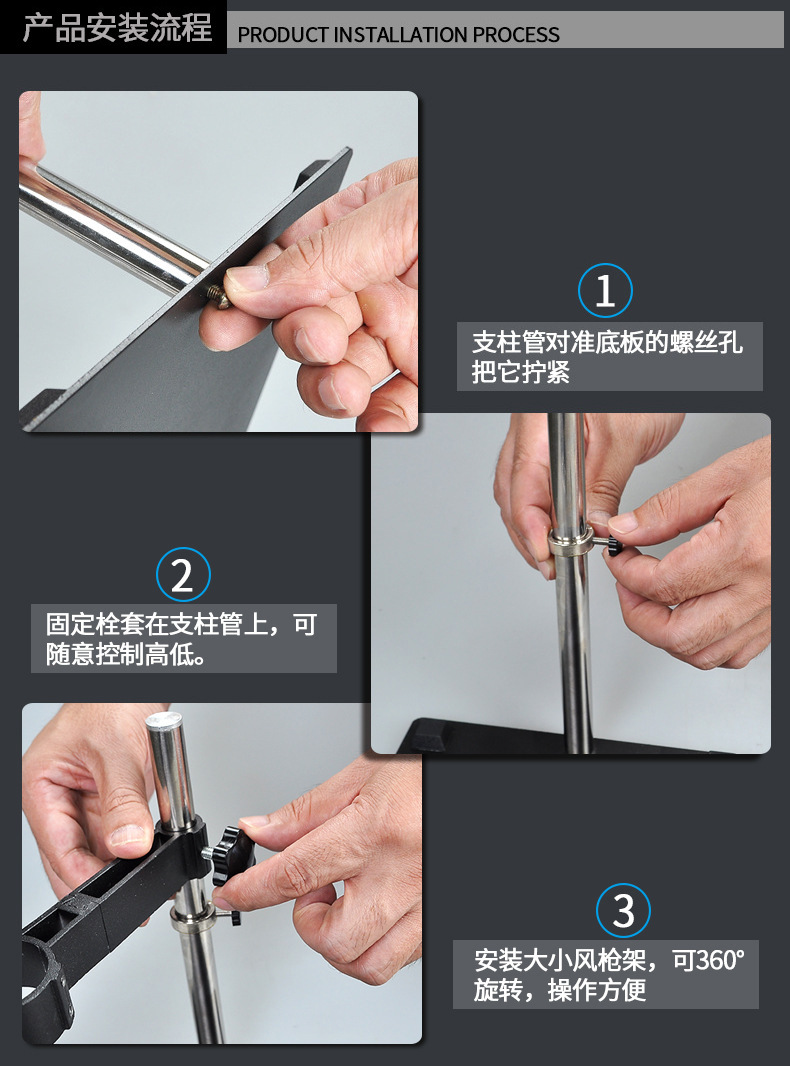 产品安装流程 PRODUCT INSTALLATION PROCESS

1

支柱管对准底板的螺丝孔把它拧紧

2

固定栓套在支柱管上，可随意控制高低。

3

安装大小风枪架，可360°旋转，操作方便