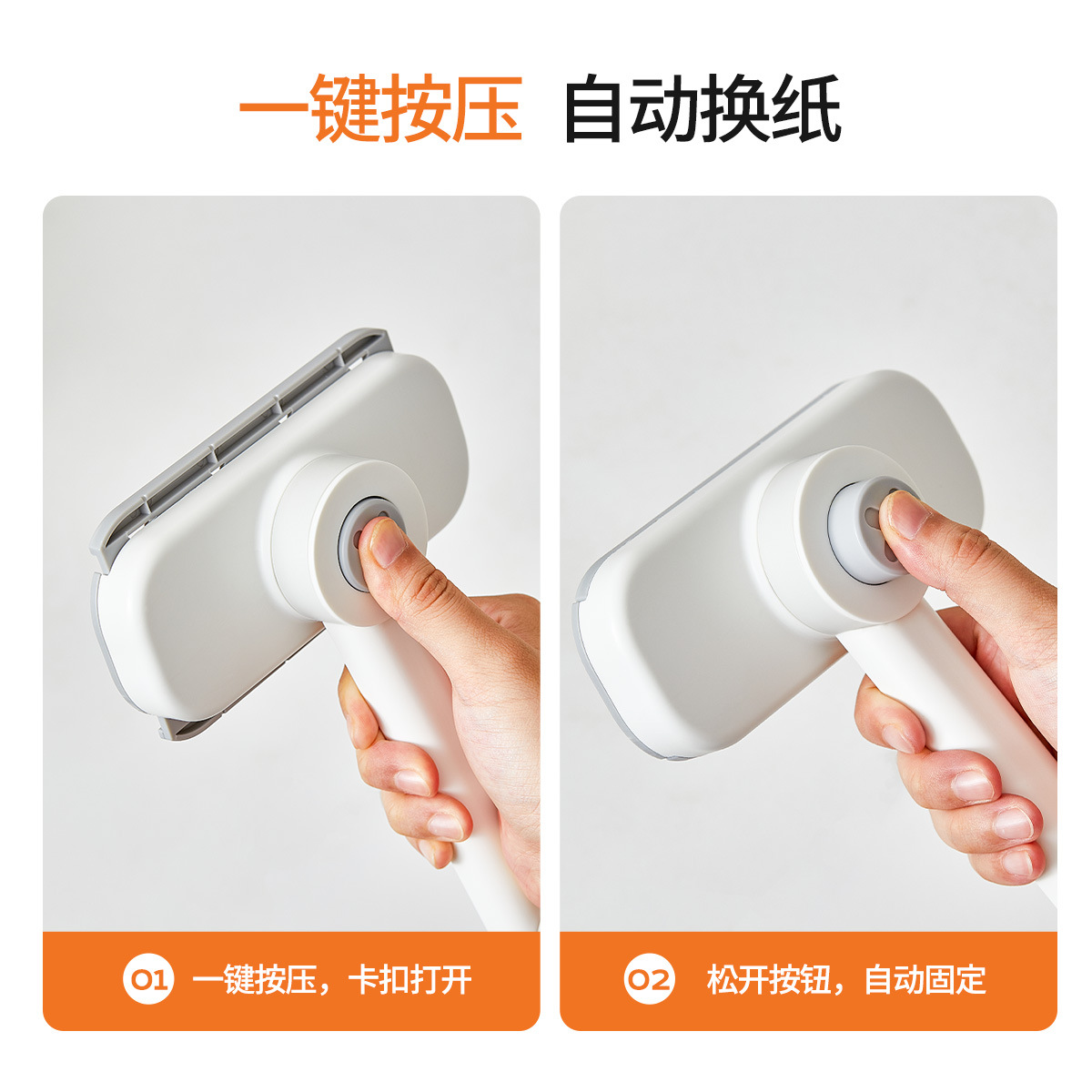 一键按压 自动换纸

01 一键按压，卡扣打开

02 松开按钮，自动固定