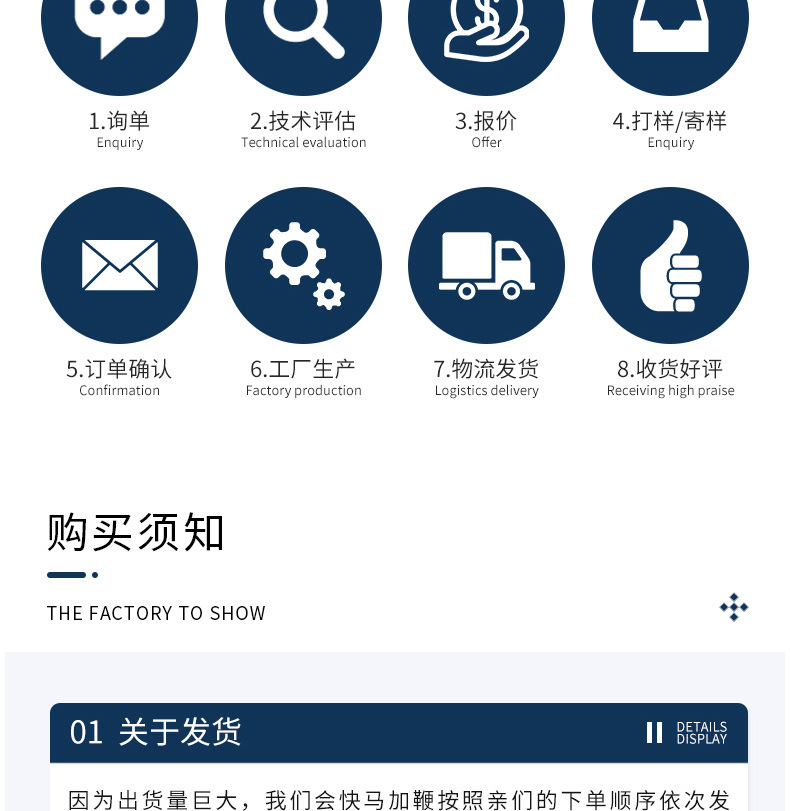 1.询单
Enquiry

2.技术评估
Technical evaluation

3.报价
Offer

4.打样/寄样
Enquiry

5.订单确认
Confirmation

6.工厂生产
Factory production

7.物流发货
Logistics delivery

8.收货好评
Receiving high praise

购买须知

THE FACTORY TO SHOW

01 关于发货

DETAILS DISPLAY

因为出货量巨大，我们会快马加鞭按照亲们的下单顺序依次发