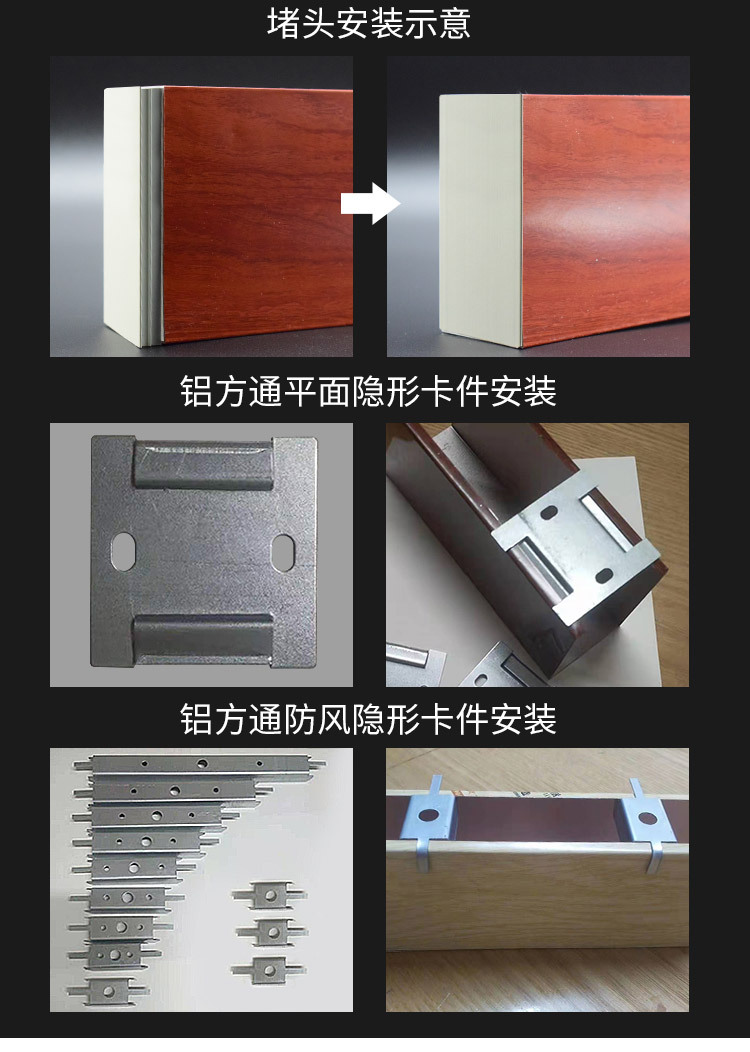 堵头安装示意

铝方通平面隐形卡件安装

铝方通防风隐形卡件安装