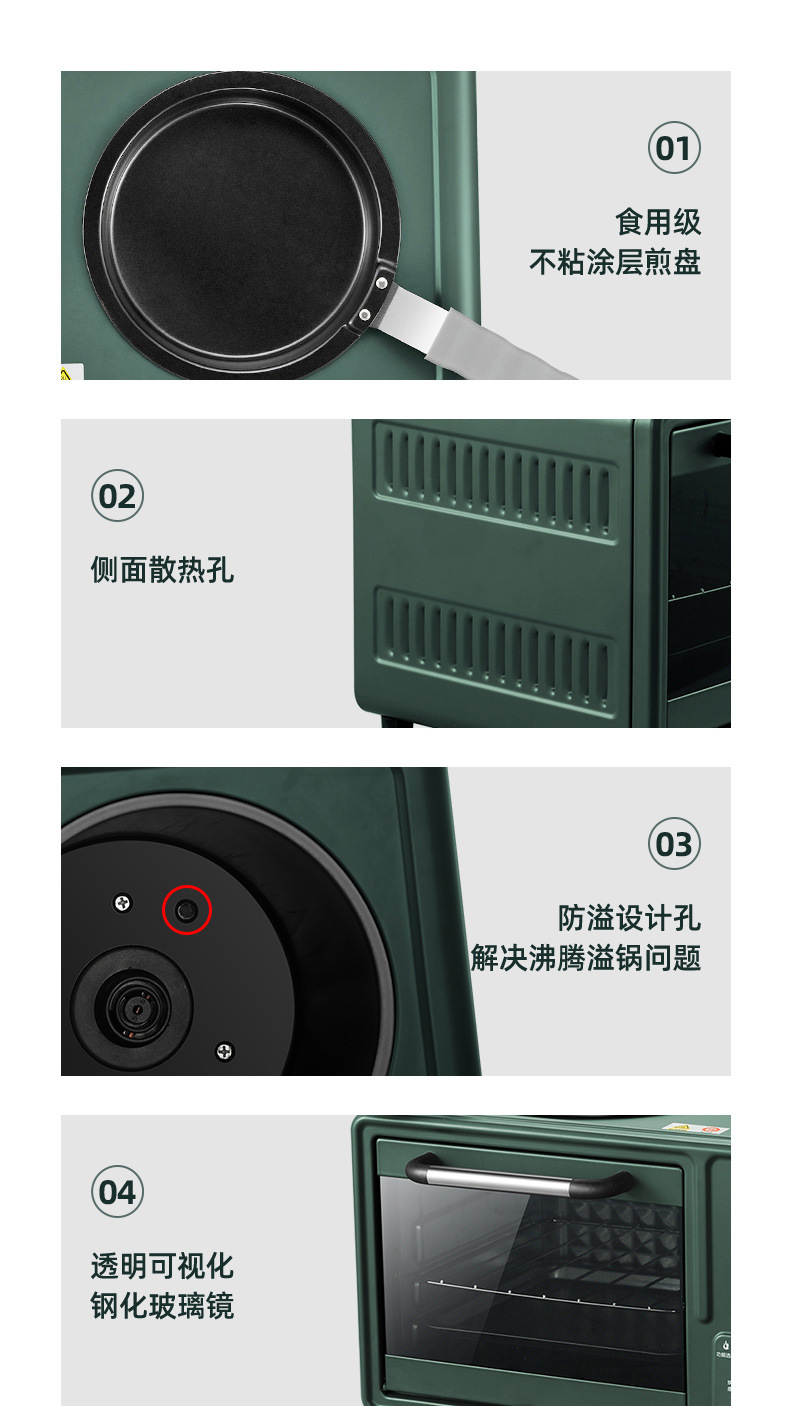 01

食用级
不粘涂层煎盘

02

侧面散热孔

03

防溢设计孔
解决沸腾溢锅问题

04

透明可视化
钢化玻璃镜