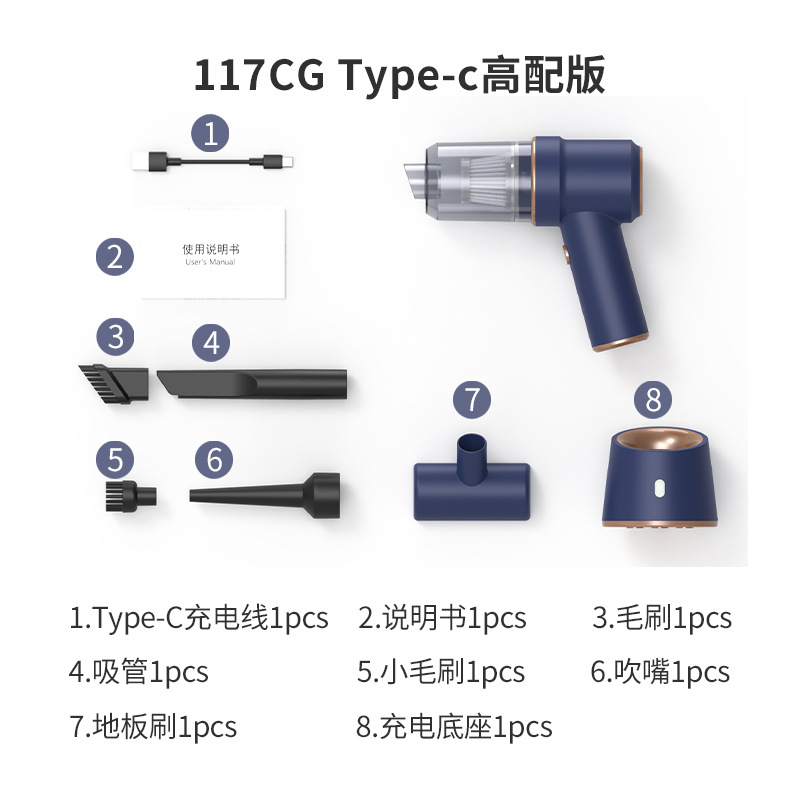 117CG Type-c高配版

1

2

使用说明书
User's Manual

3

4

5

6

7

8

1.Type-C充电线1pcs 2.说明书1pcs 3.毛刷1pcs

4.吸管1pcs 5.小毛刷1pcs 6.吹嘴1pcs

7.地板刷1pcs 8.充电底座1pcs