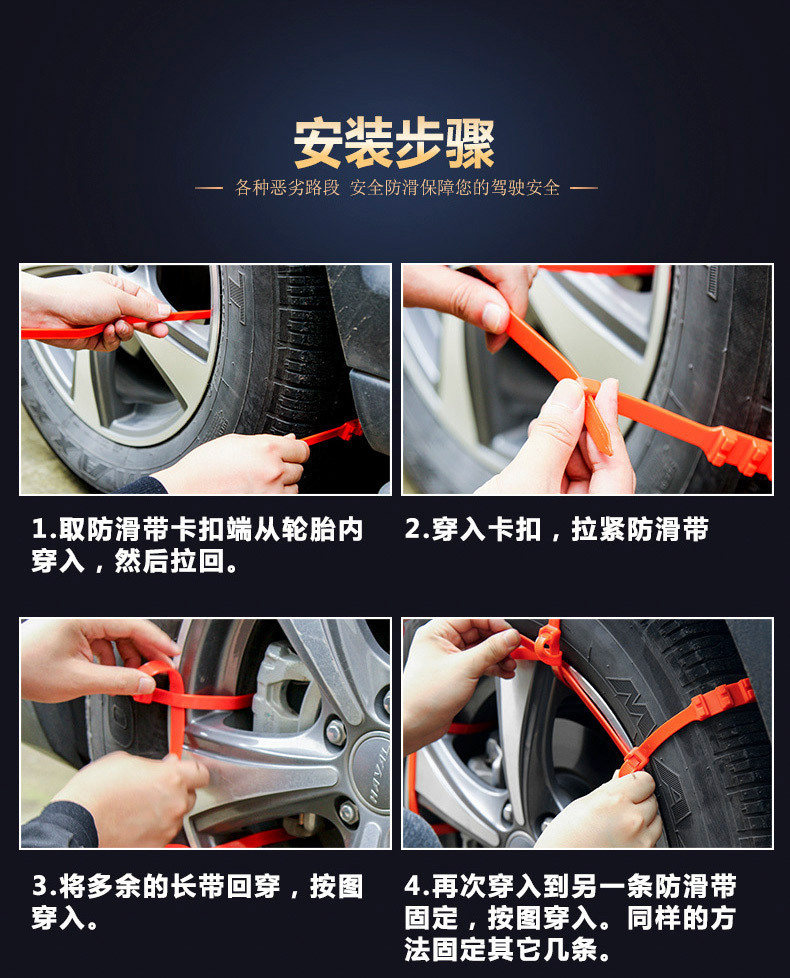 安装步骤

— 各种恶劣路段 安全防滑保障您的驾驶安全 —

1.取防滑带卡扣端从轮胎内穿入，然后拉回。

2.穿入卡扣，拉紧防滑带

3.将多余的长带回穿，按图穿入。

4.再次穿入到另一条防滑带固定，按图穿入。同样的方法固定其它几条。