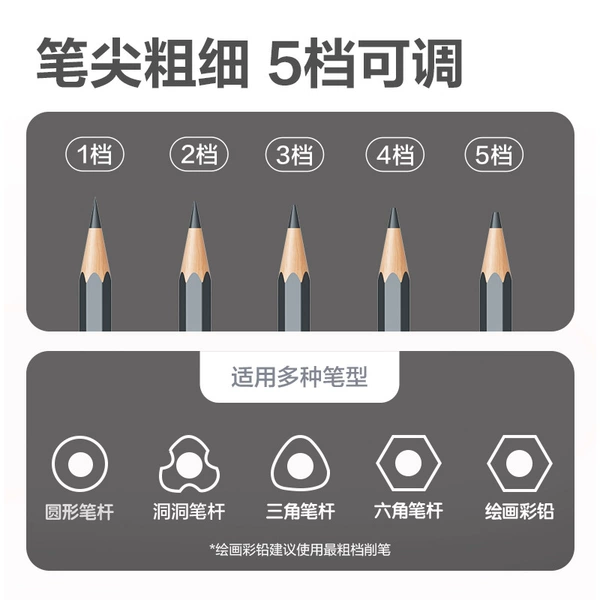 笔尖粗细 5档可调

1档 2档 3档 4档 5档

适用多种笔型

圆形笔杆 洞洞笔杆 三角笔杆 六角笔杆 绘画彩铅

*绘画彩铅建议使用最粗档削笔