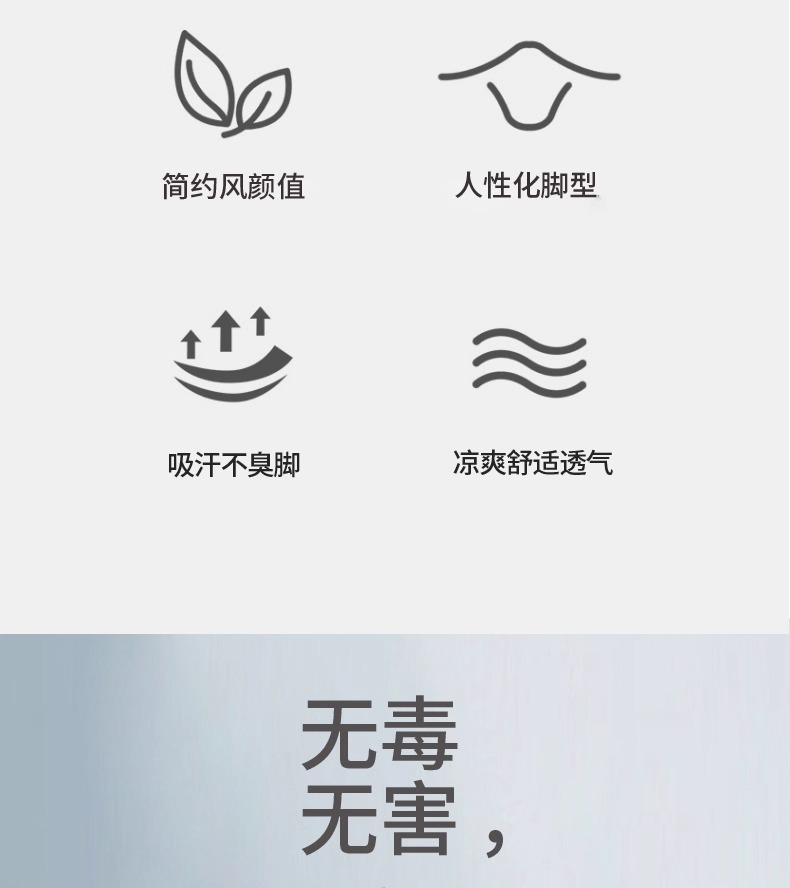 简约风颜值

人性化脚型

吸汗不臭脚

凉爽舒适透气

无毒
无害，