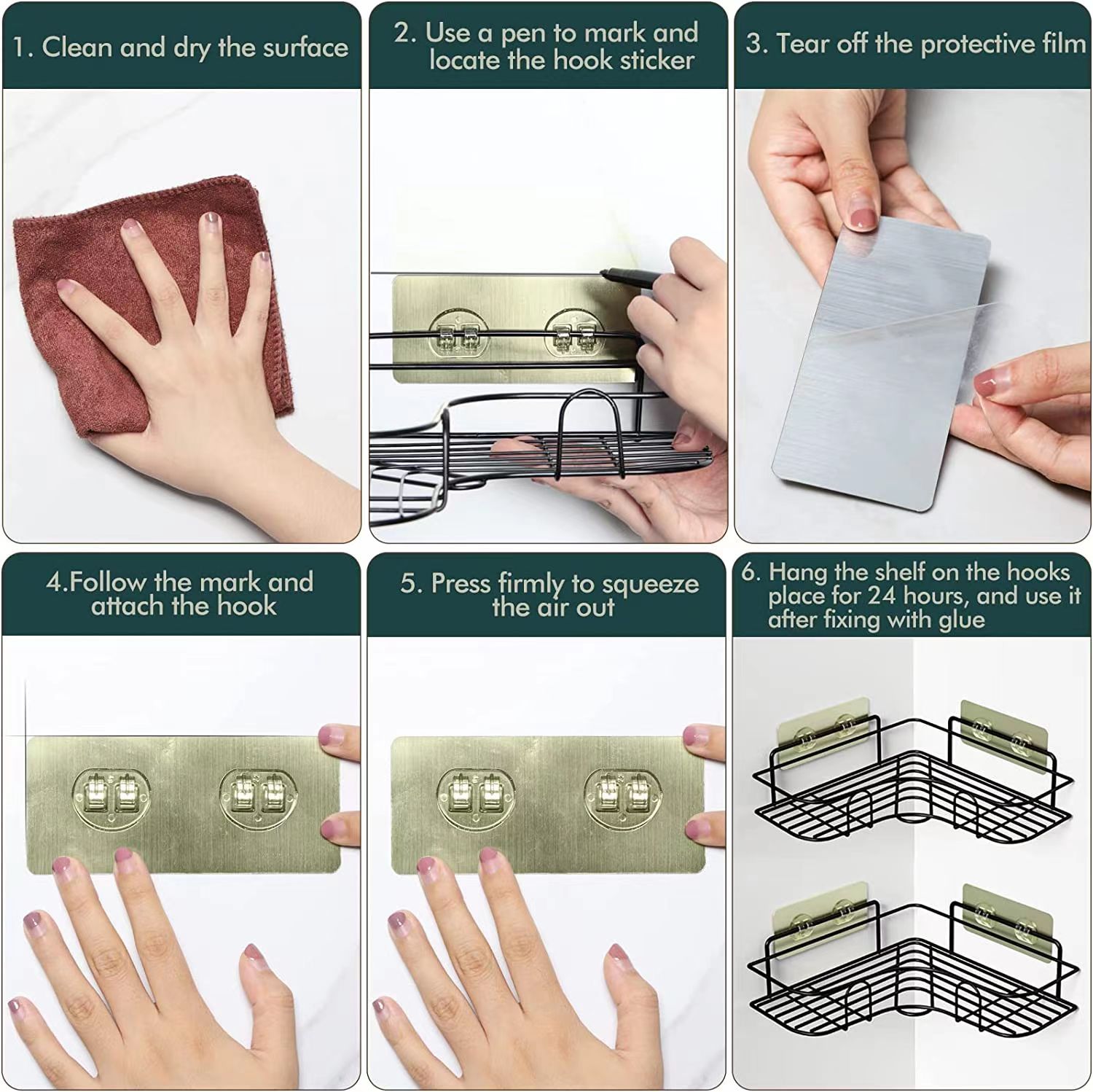 1. Clean and dry the surface

2. Use a pen to mark and locate the hook sticker

3. Tear off the protective film

4.Follow the mark and attach the hook

5. Press firmly to squeeze the air out

6. Hang the shelf on the hooks place for 24 hours, and use it after fixing with glue