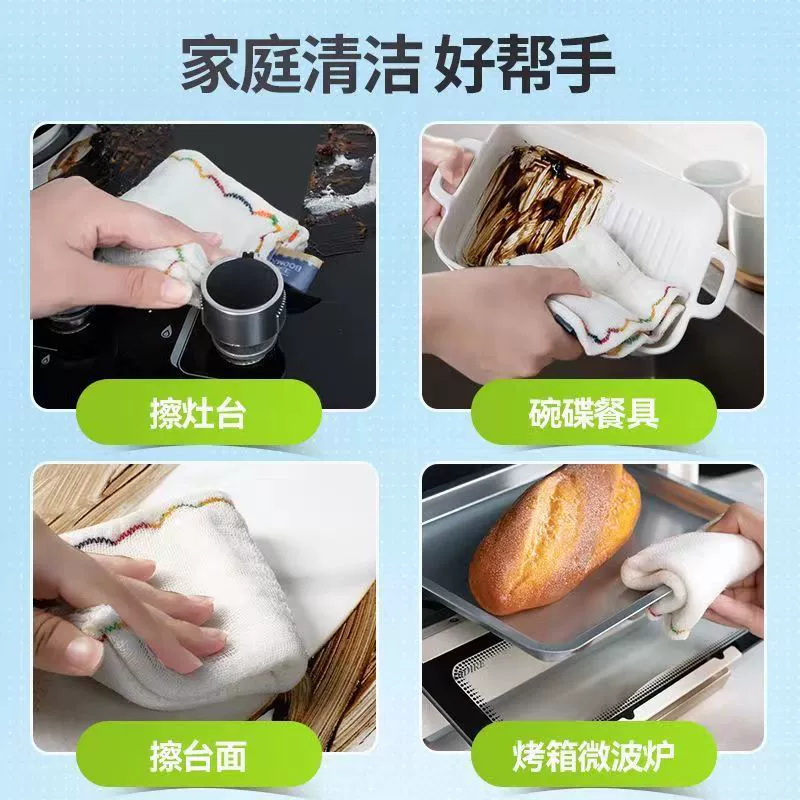 家庭清洁 好帮手

擦灶台

碗碟餐具

擦台面

烤箱微波炉