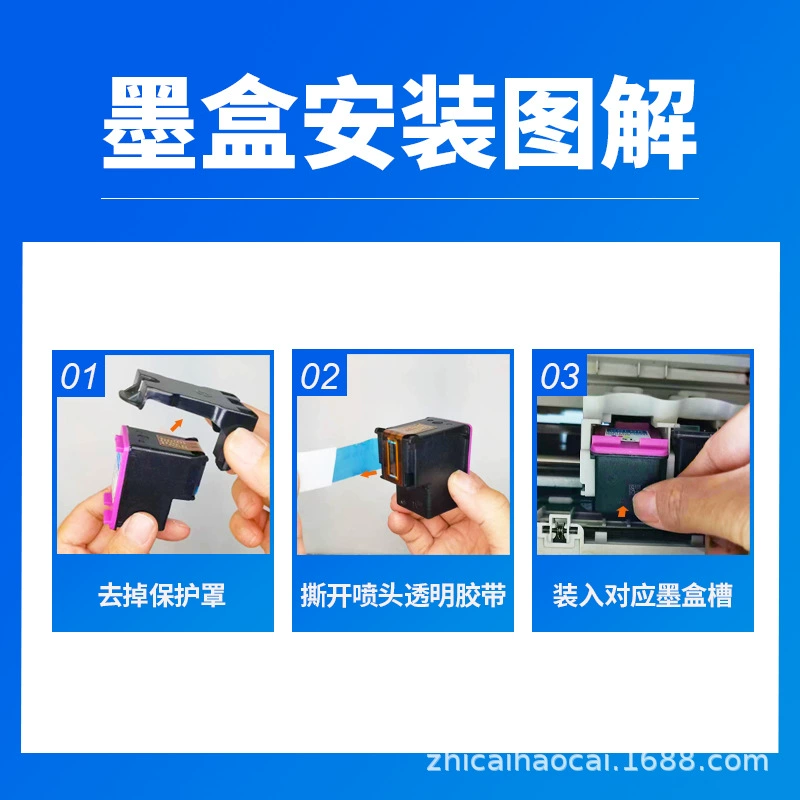 墨盒安装图解

01
去掉保护罩

02
撕开喷头透明胶带

03
装入对应墨盒槽

zhicaihaocai.1688.com