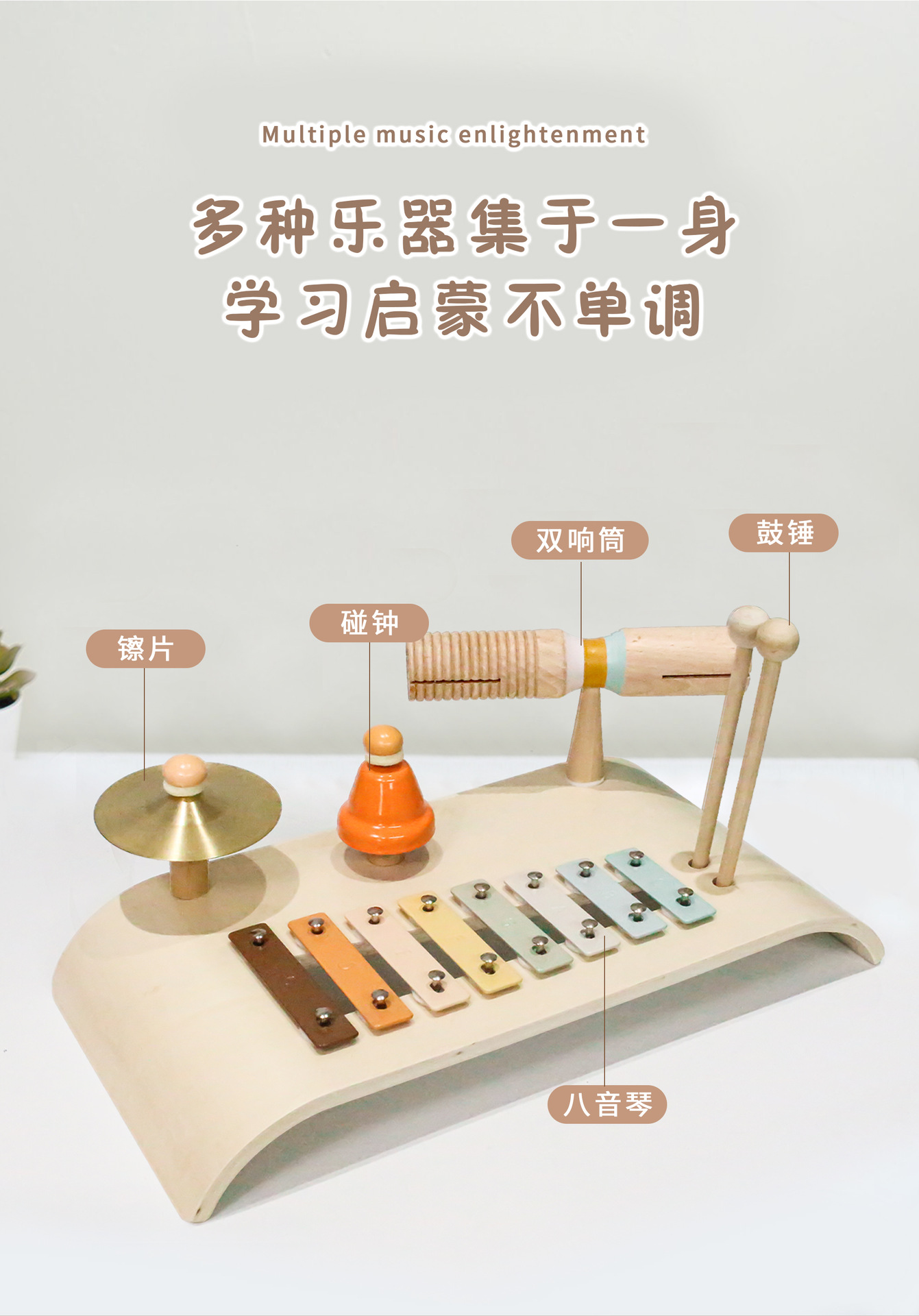 Multiple music enlightenment

多种乐器集于一身
学习启蒙不单调

双响筒

鼓锤

碰钟

镲片

八音琴