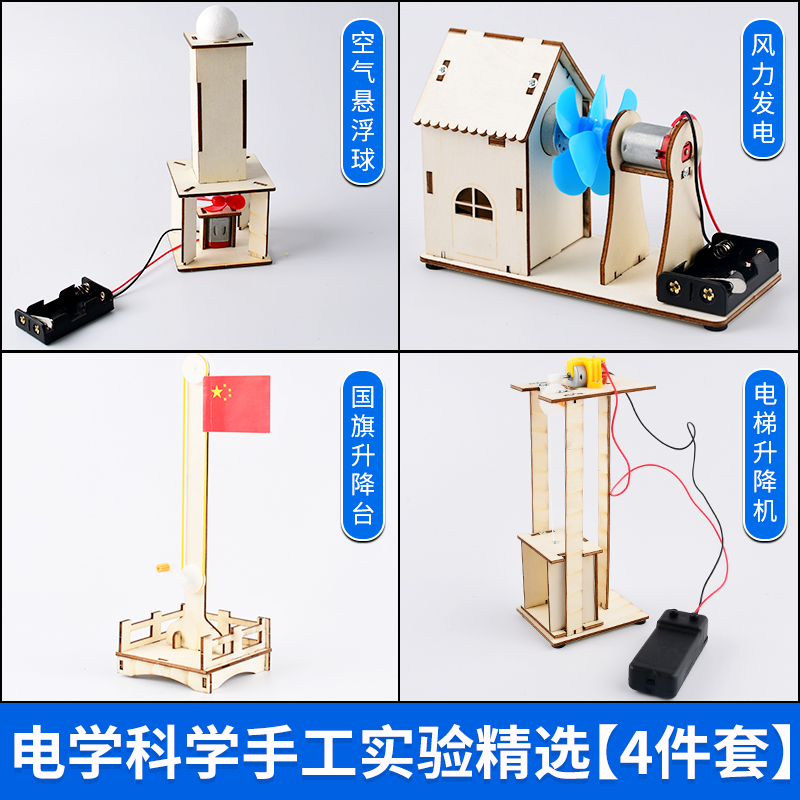 空气悬浮球

风力发电

国旗升降台

电梯升降机

电学科学手工实验精选【4件套】