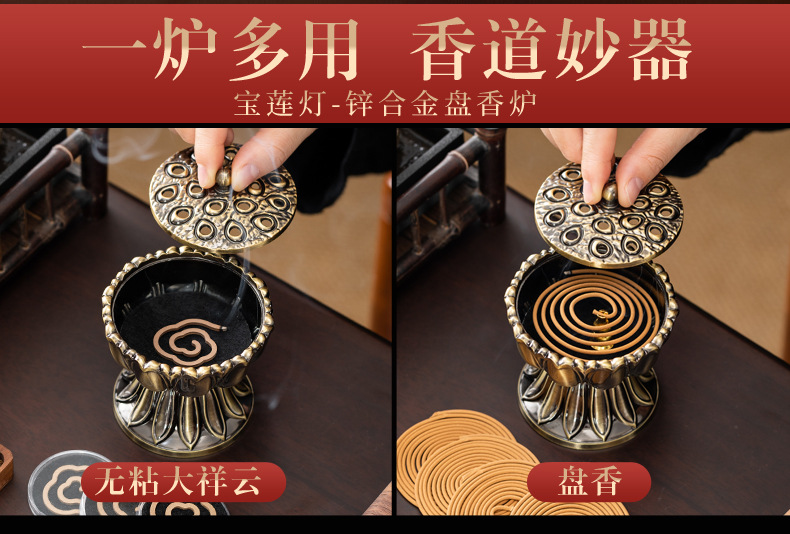 一炉多用 香道妙器
宝莲灯-锌合金盘香炉

无粘大祥云

盘香