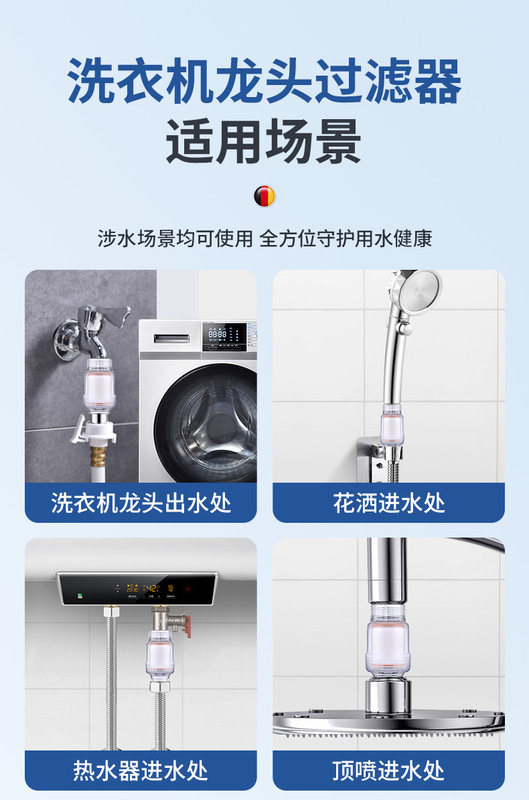 洗衣机龙头过滤器
适用场景

涉水场景均可使用 全方位守护用水健康

洗衣机龙头出水处

花洒进水处

热水器进水处

顶喷进水处