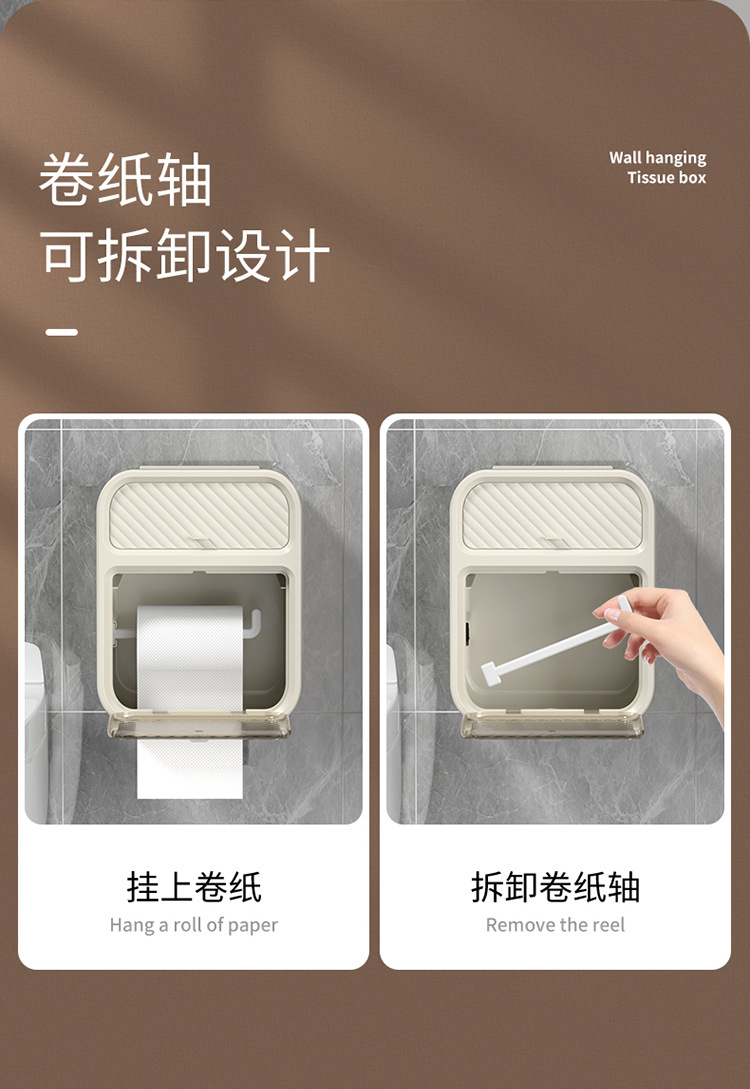 卷纸轴
可拆卸设计

Wall hanging
Tissue box

挂上卷纸
Hang a roll of paper

拆卸卷纸轴
Remove the reel