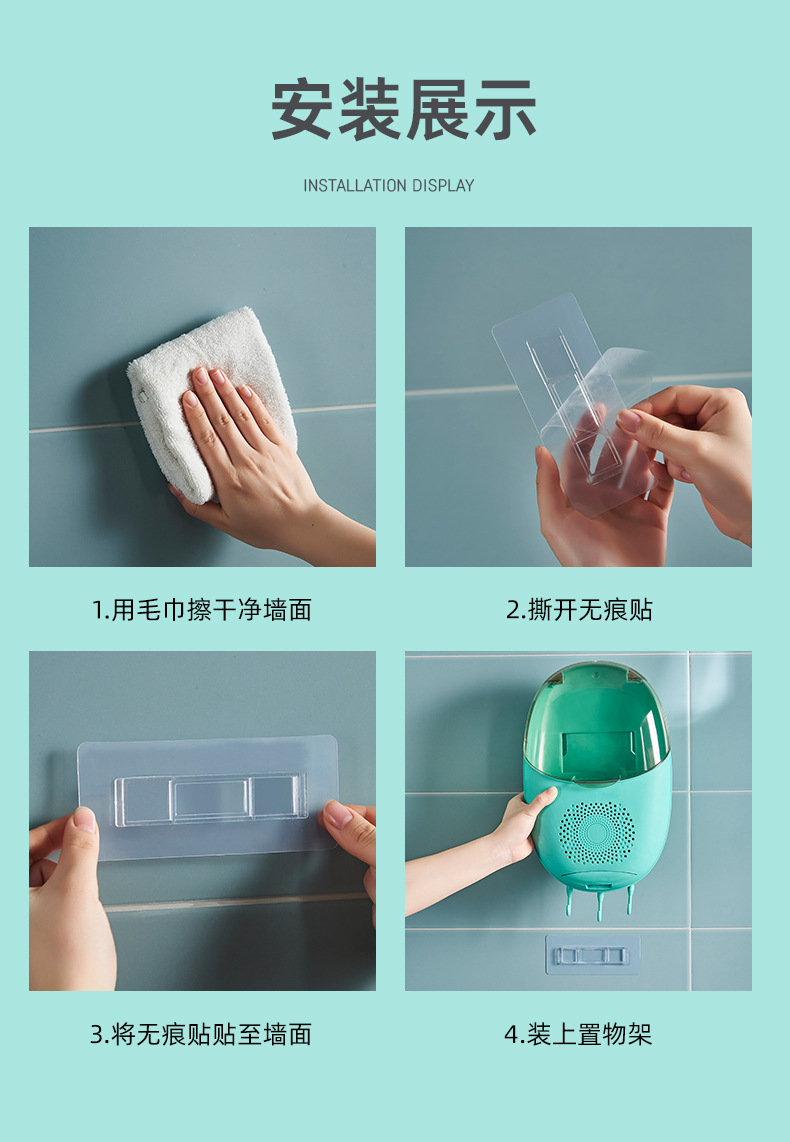 安装展示

INSTALLATION DISPLAY

1.用毛巾擦干净墙面

2.撕开无痕贴

3.将无痕贴贴至墙面

4.装上置物架