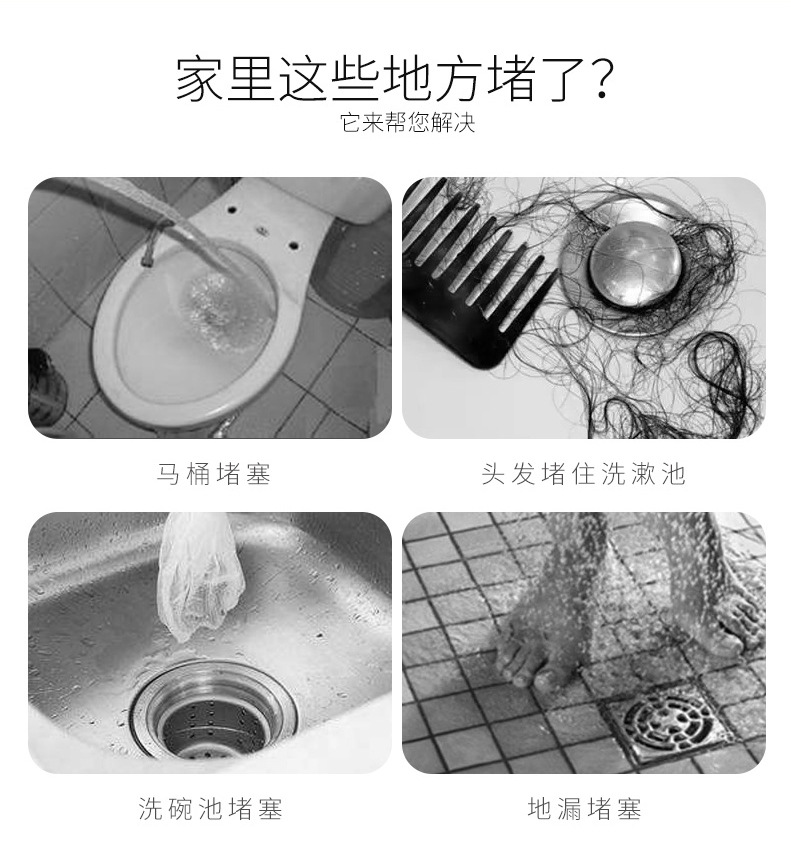 家里这些地方堵了?
它来帮您解决

马桶堵塞

头发堵住洗漱池

洗碗池堵塞

地漏堵塞