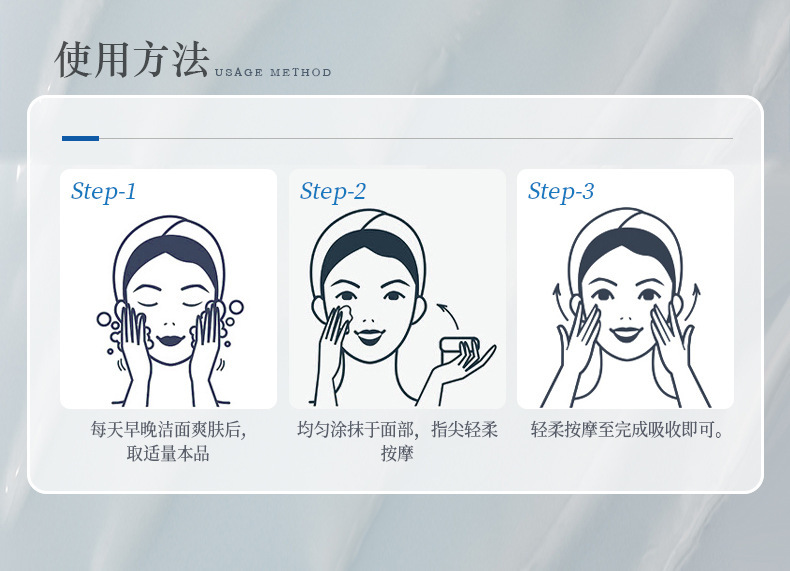 使用方法 USAGE METHOD

Step-1

每天早晚洁面爽肤后，取适量本品

Step-2

均匀涂抹于面部，指尖轻柔按摩

Step-3

轻柔按摩至完成吸收即可。