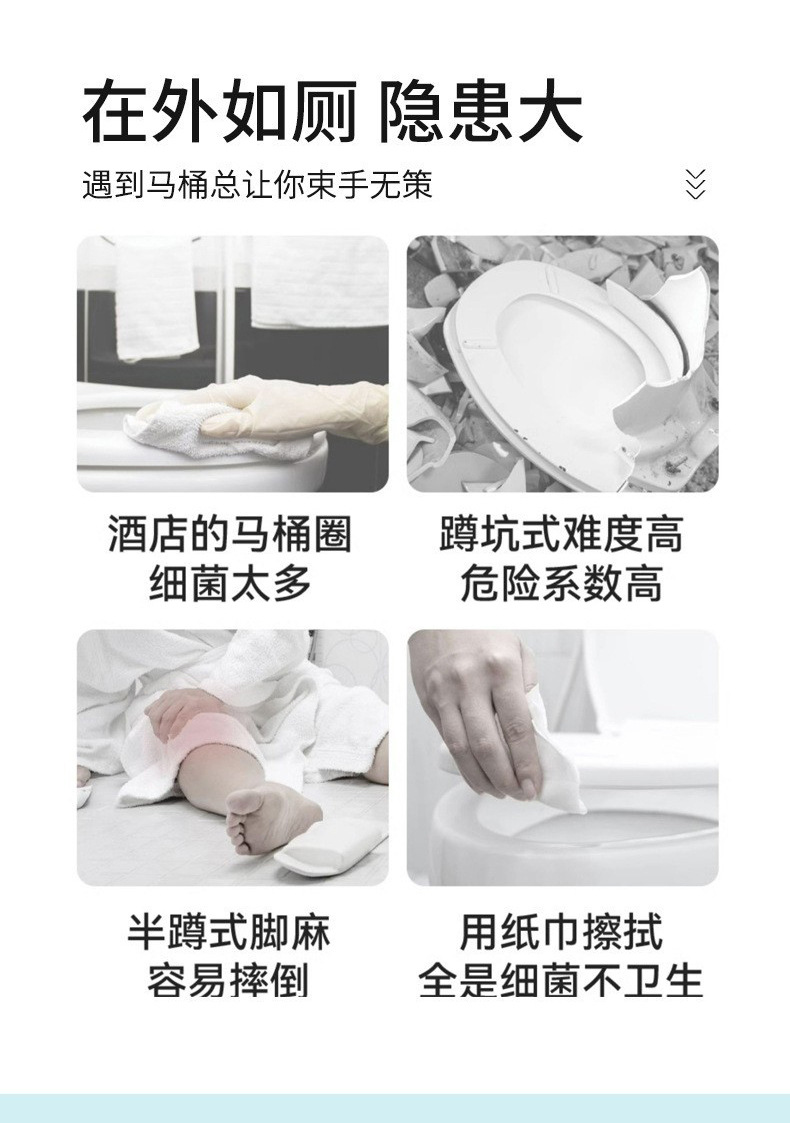 在外如厕 隐患大

遇到马桶总让你束手无策

酒店的马桶圈
细菌太多

蹲坑式难度高
危险系数高

半蹲式脚麻
容易摔倒

用纸巾擦拭
全是细菌不卫生