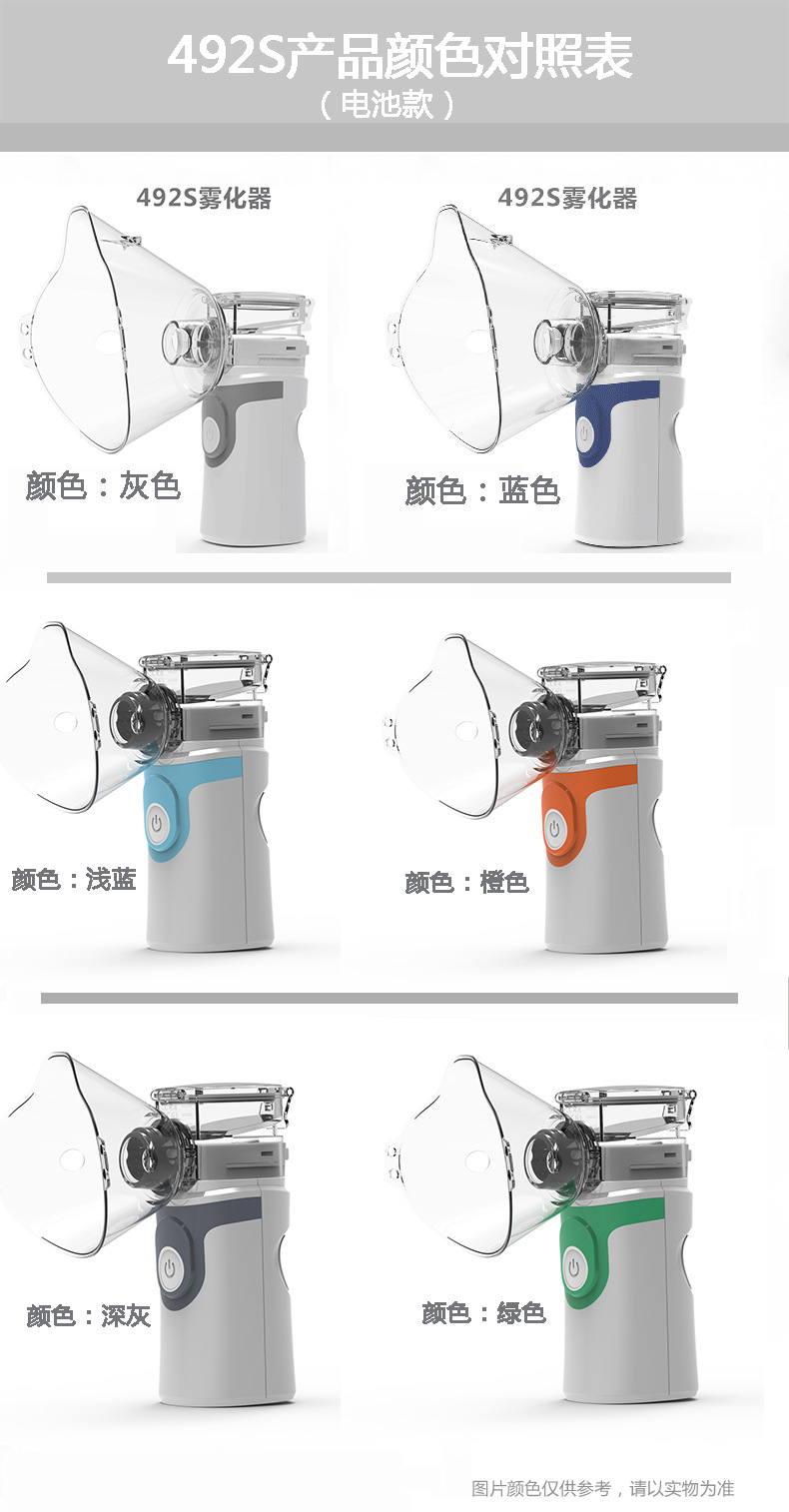 492S产品颜色对照表
（电池款）

492S雾化器

颜色：灰色

492S雾化器

颜色：蓝色

颜色：浅蓝

颜色：橙色

颜色：深灰

颜色：绿色

图片颜色仅供参考，请以实物为准