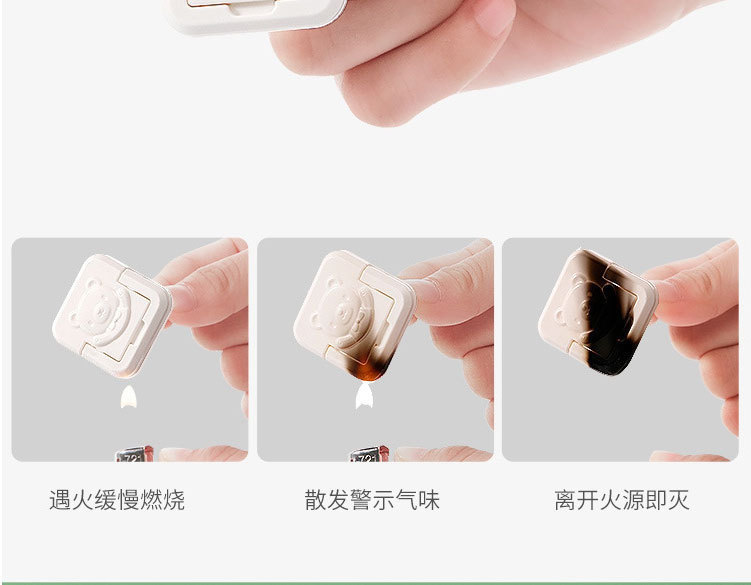 遇火缓慢燃烧

散发警示气味

离开火源即灭