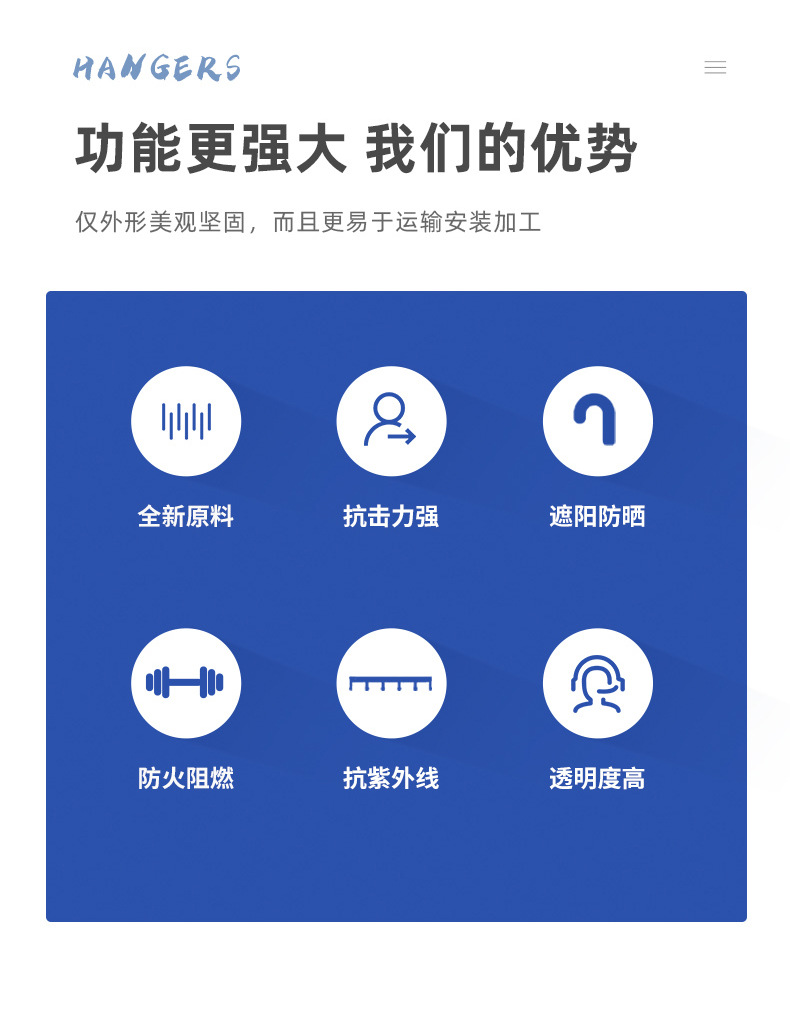 HANGERS

功能更强大 我们的优势

仅外形美观坚固，而且更易于运输安装加工

全新原料

抗击力强

遮阳防晒

防火阻燃

抗紫外线

透明度高