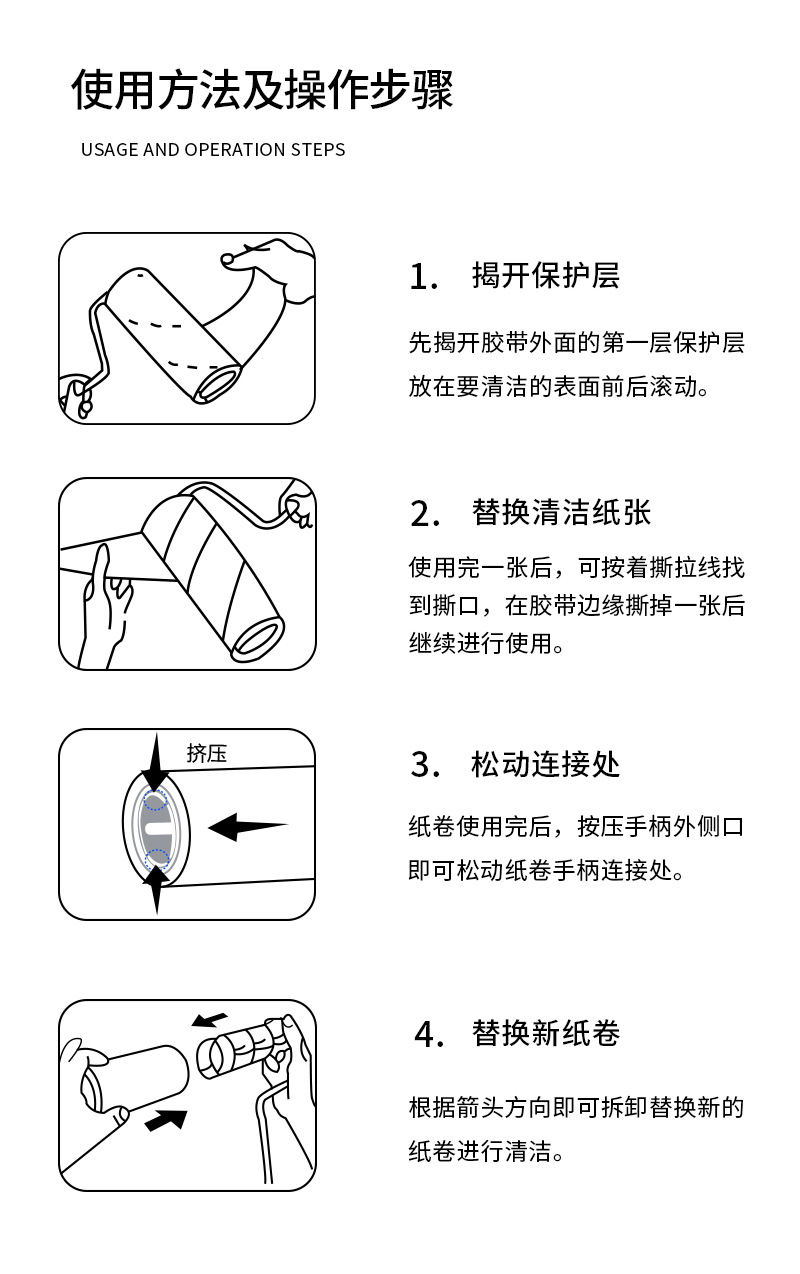 使用方法及操作步骤

USAGE AND OPERATION STEPS

1. 揭开保护层

先揭开胶带外面的第一层保护层放在要清洁的表面前后滚动。

2. 替换清洁纸张

使用完一张后，可按着撕拉线找到撕口，在胶带边缘撕掉一张后继续进行使用。

挤压

3. 松动连接处

纸卷使用完后，按压手柄外侧口即可松动纸卷手柄连接处。

4. 替换新纸卷

根据箭头方向即可拆卸替换新的纸卷进行清洁。