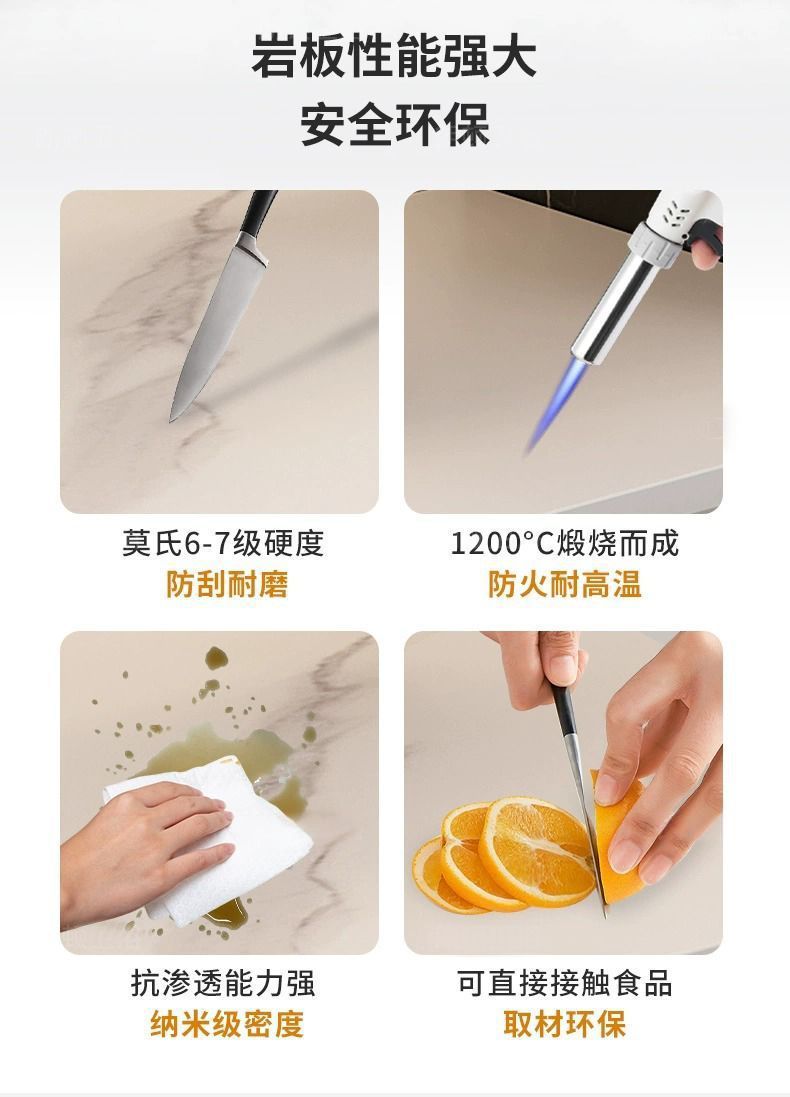 岩板性能强大
安全环保

莫氏6-7级硬度
防刮耐磨

1200°C煅烧而成
防火耐高温

抗渗透能力强
纳米级密度

可直接接触食品
取材环保