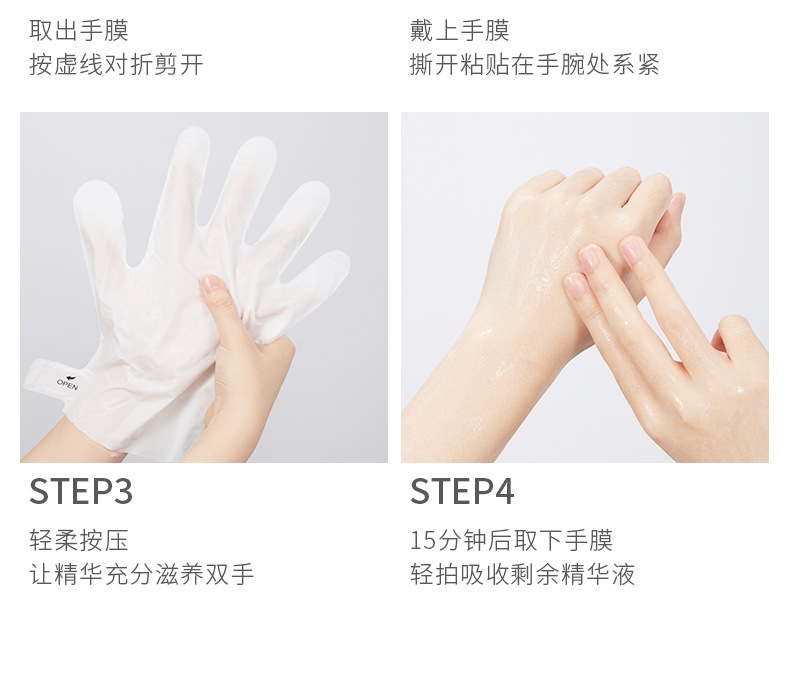 取出手膜
按虚线对折剪开

戴上手膜
撕开粘贴在手腕处系紧

OPEN

STEP3

轻柔按压
让精华充分滋养双手

STEP4

15分钟后取下手膜
轻拍吸收剩余精华液