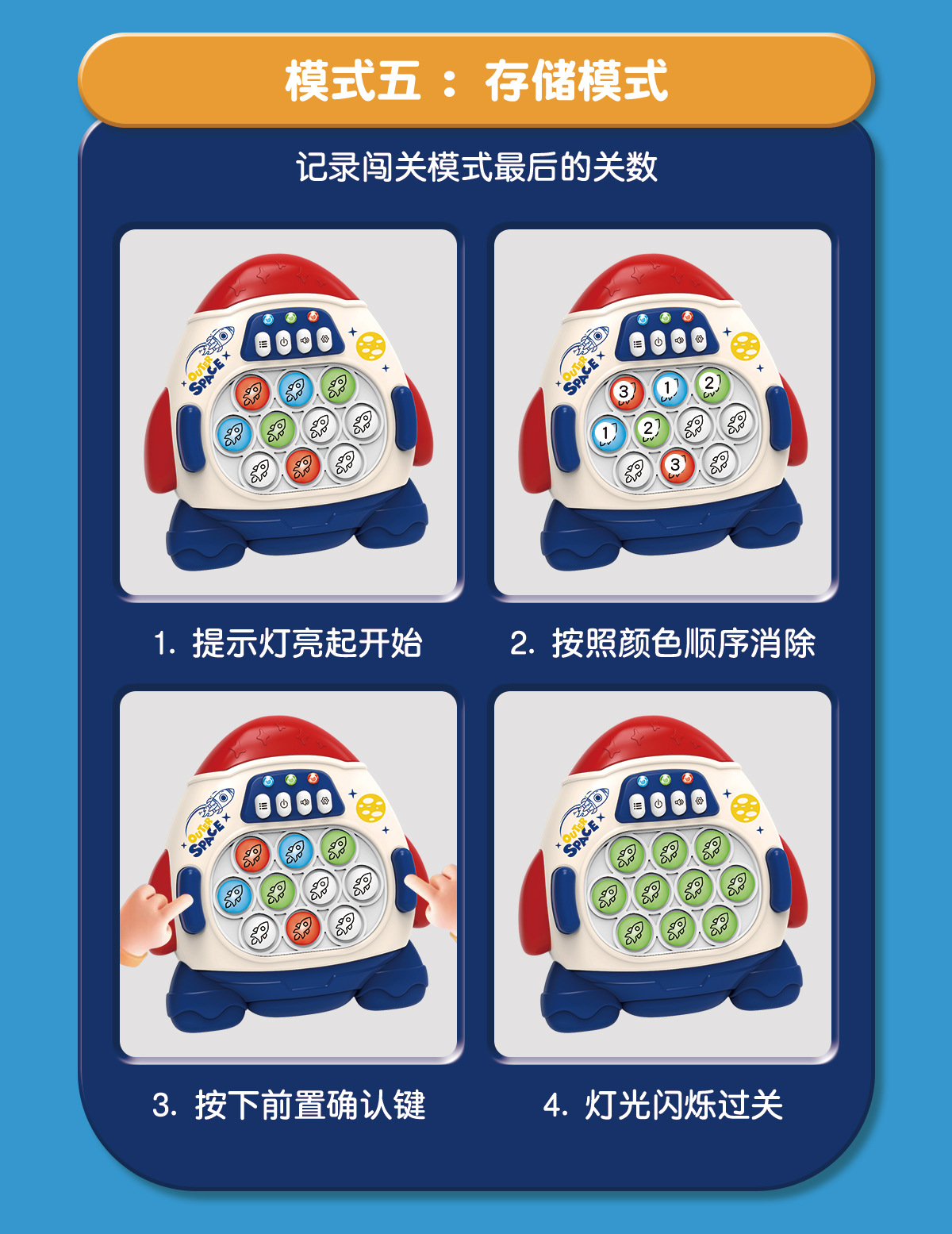 模式五 ： 存储模式

记录闯关模式最后的关数

OUTER SPACE

OUTER SPACE

3 1 2

1 2

3

1. 提示灯亮起开始

2. 按照颜色顺序消除

OUTER SPACE

OUTER SPACE

3. 按下前置确认键

4. 灯光闪烁过关