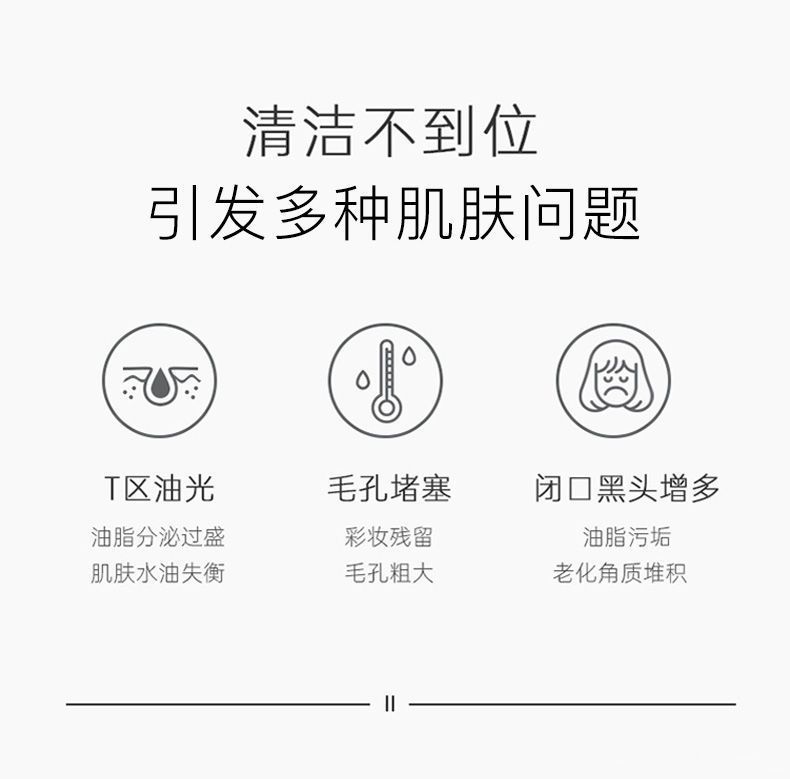 清洁不到位
引发多种肌肤问题

T区油光
油脂分泌过盛
肌肤水油失衡

毛孔堵塞
彩妆残留
毛孔粗大

闭口黑头增多
油脂污垢
老化角质堆积

II