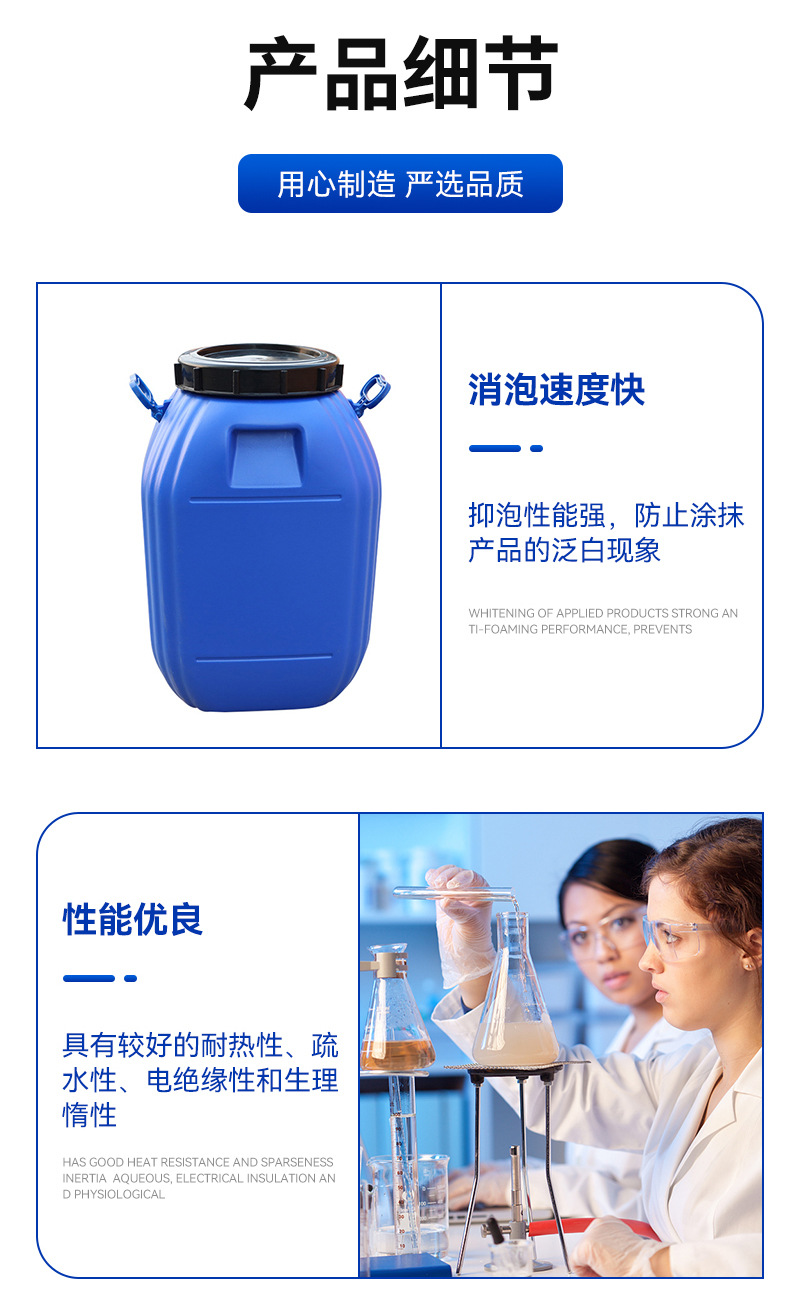 产品细节

用心制造 严选品质

消泡速度快

抑泡性能强，防止涂抹产品的泛白现象

WHITENING OF APPLIED PRODUCTS STRONG ANTI-FOAMING PERFORMANCE, PREVENTS

性能优良

具有较好的耐热性、疏水性、电绝缘性和生理惰性

HAS GOOD HEAT RESISTANCE AND SPARSENESS INERTIA AQUEOUS, ELECTRICAL INSULATION AND PHYSIOLOGICAL