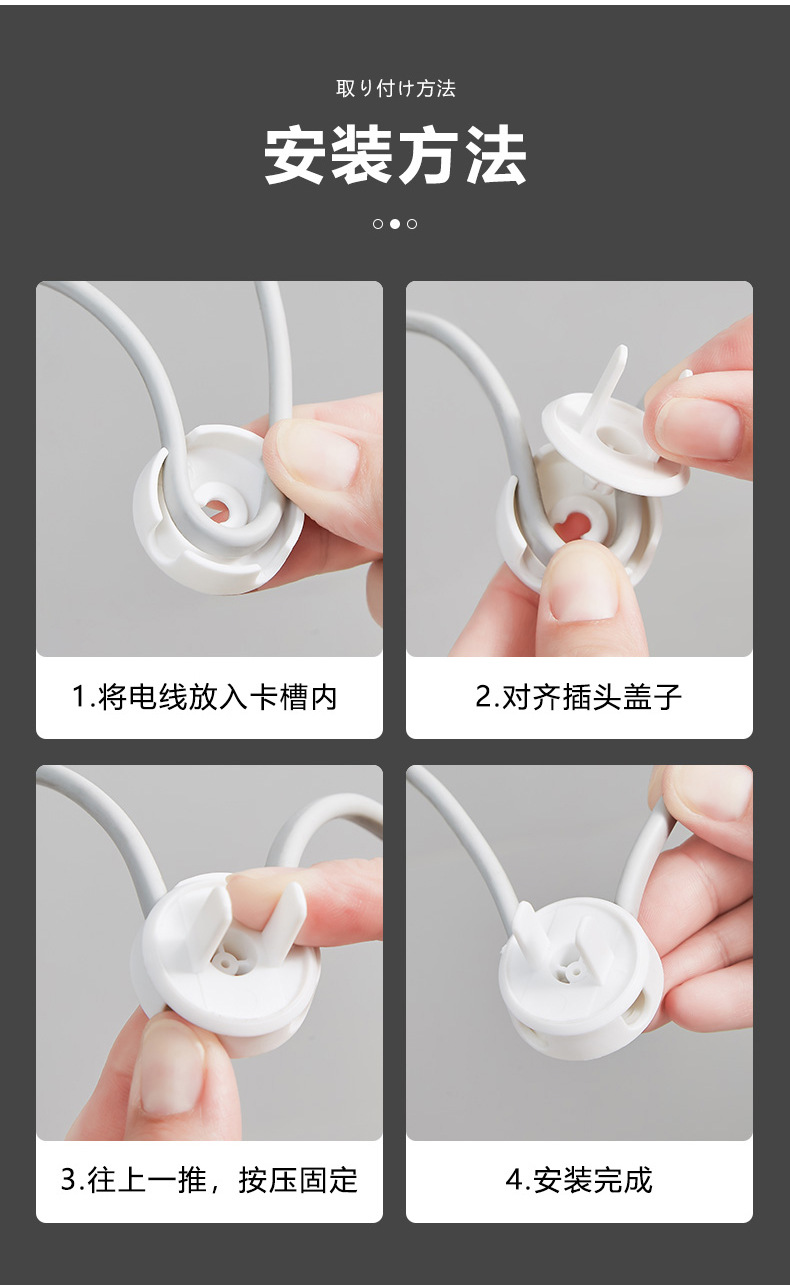 取り付け方法

安装方法

1.将电线放入卡槽内

2.对齐插头盖子

3.往上一推，按压固定

4.安装完成