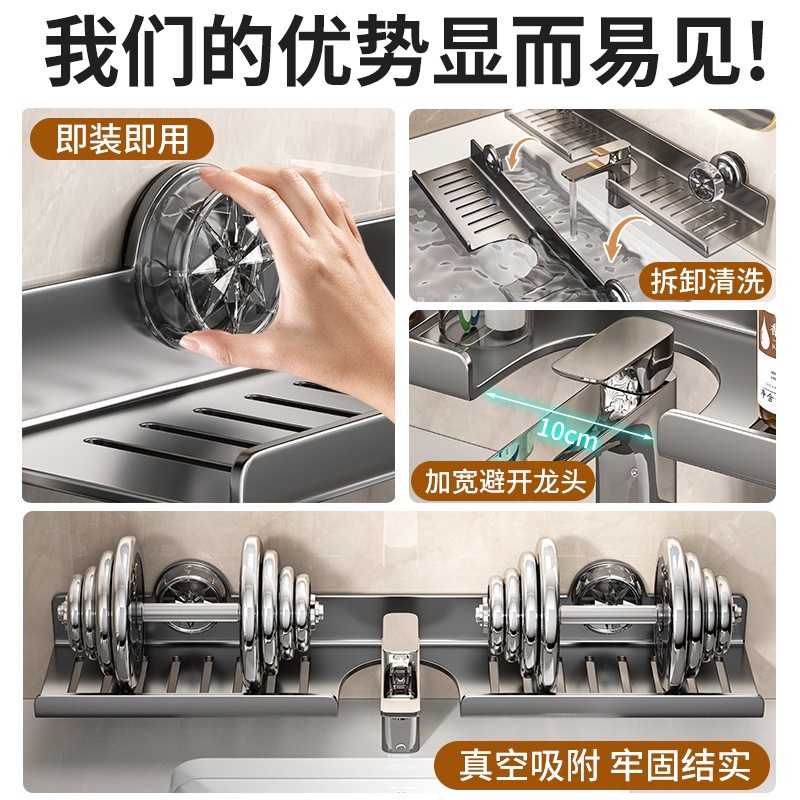 我们的优势显而易见!

即装即用

拆卸清洗

10cm

加宽避开龙头

真空吸附 牢固结实