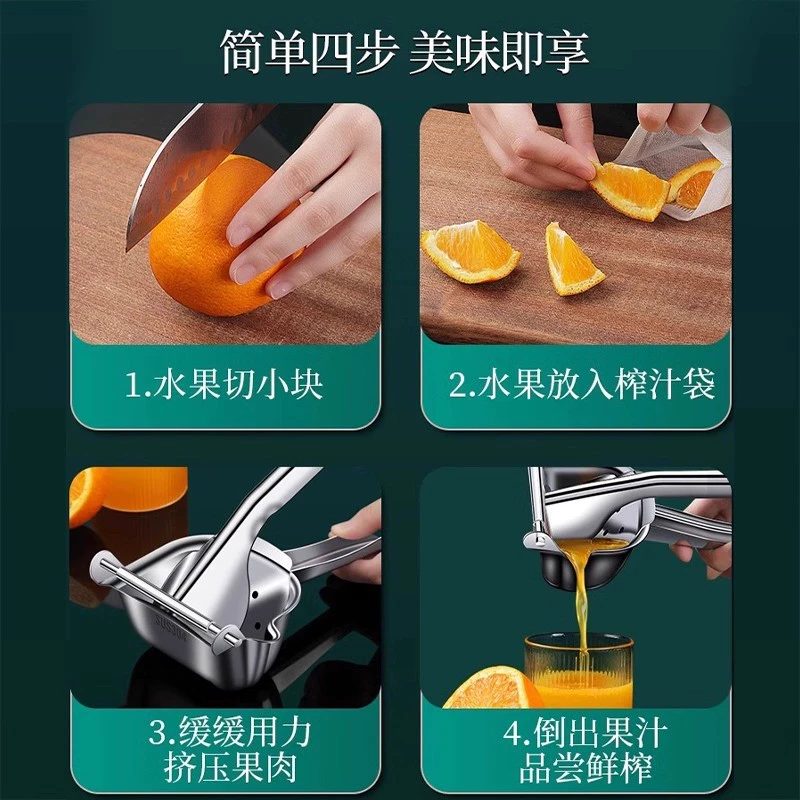 简单四步 美味即享

1.水果切小块

2.水果放入榨汁袋

3.缓缓用力
挤压果肉

4.倒出果汁
品尝鲜榨