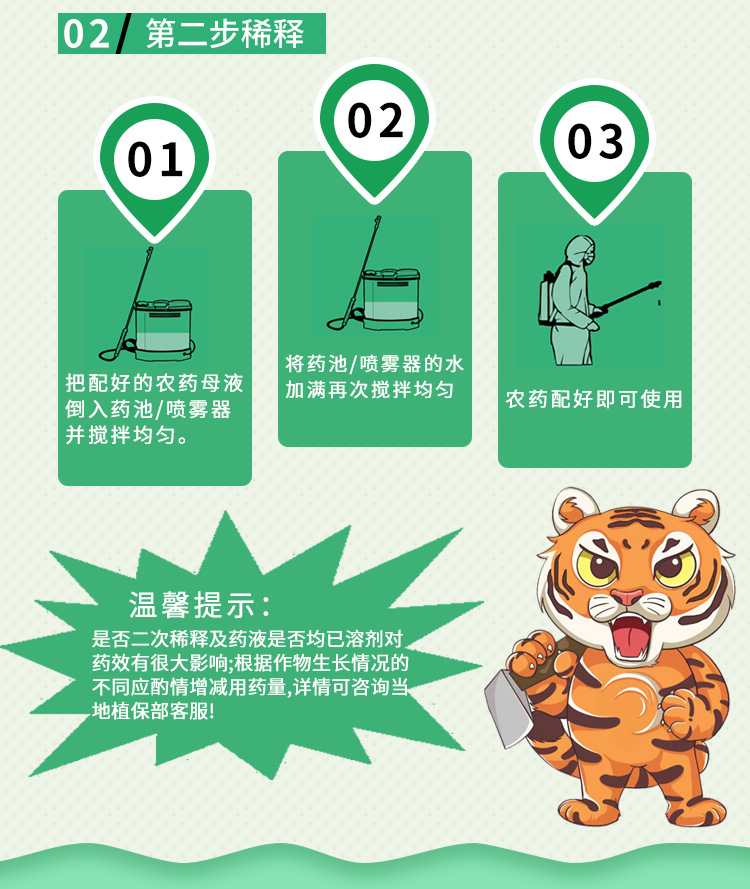 02/ 第二步稀释

01

把配好的农药母液倒入药池/喷雾器并搅拌均匀。

02

将药池/喷雾器的水加满再次搅拌均匀

03

农药配好即可使用

温馨提示:

是否二次稀释及药液是否均已溶剂对药效有很大影响;根据作物生长情况的不同应酌情增减用药量,详情可咨询当地植保部客服!