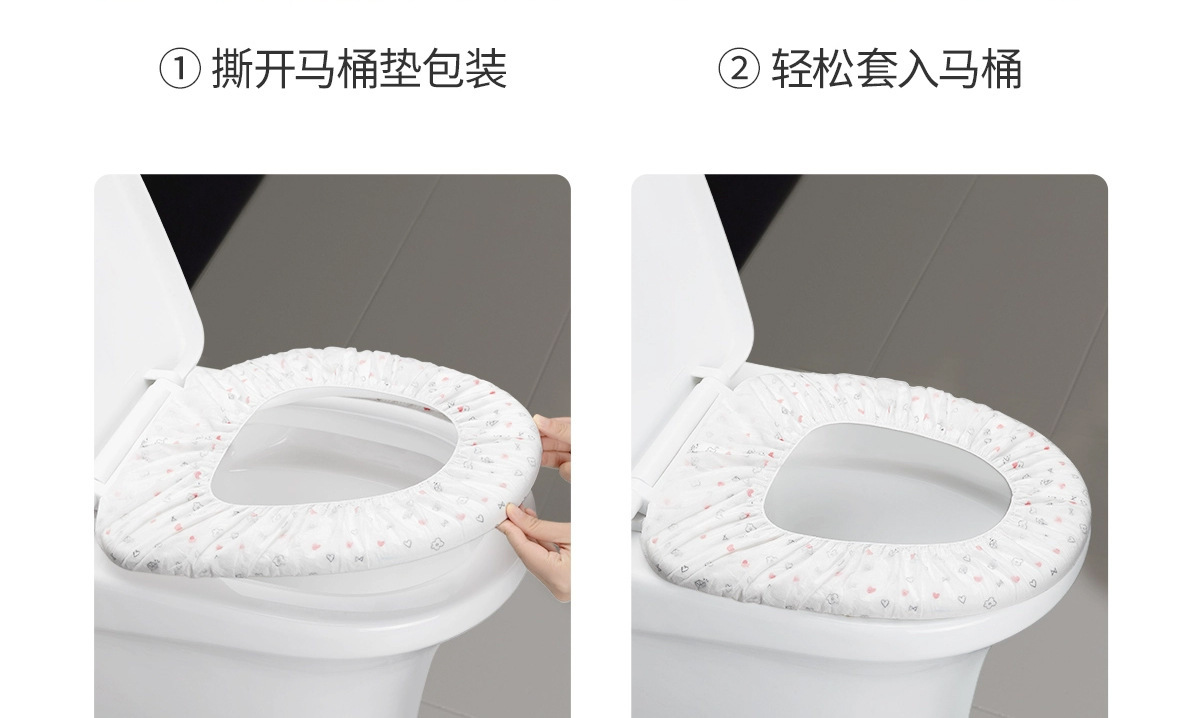 ① 撕开马桶垫包装

② 轻松套入马桶