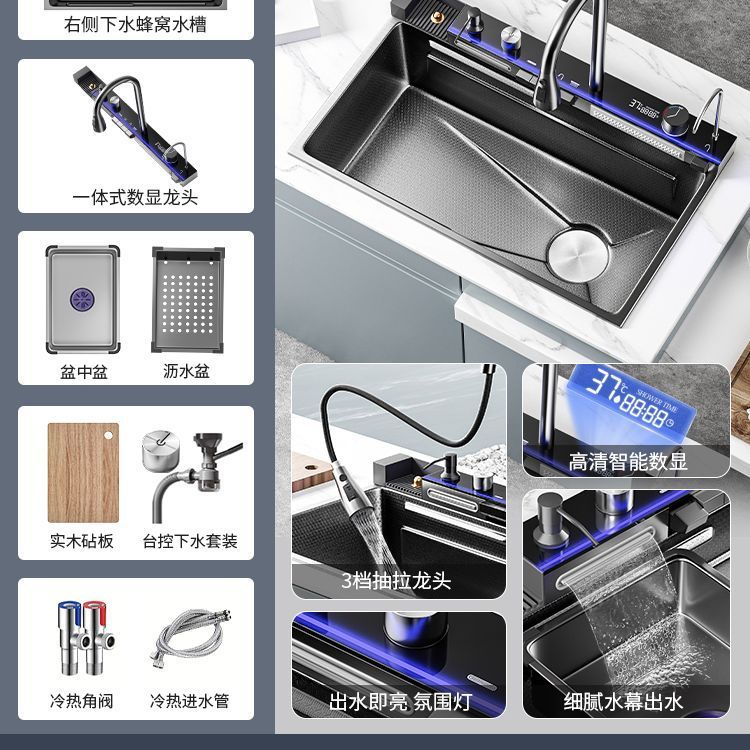 右侧下水蜂窝水槽

一体式数显龙头

盆中盆

沥水盆

实木砧板

台控下水套装

冷热角阀

冷热进水管

37℃ SHOWER TIME 88:88

高清智能数显

3档抽拉龙头

出水即亮 氛围灯

细腻水幕出水