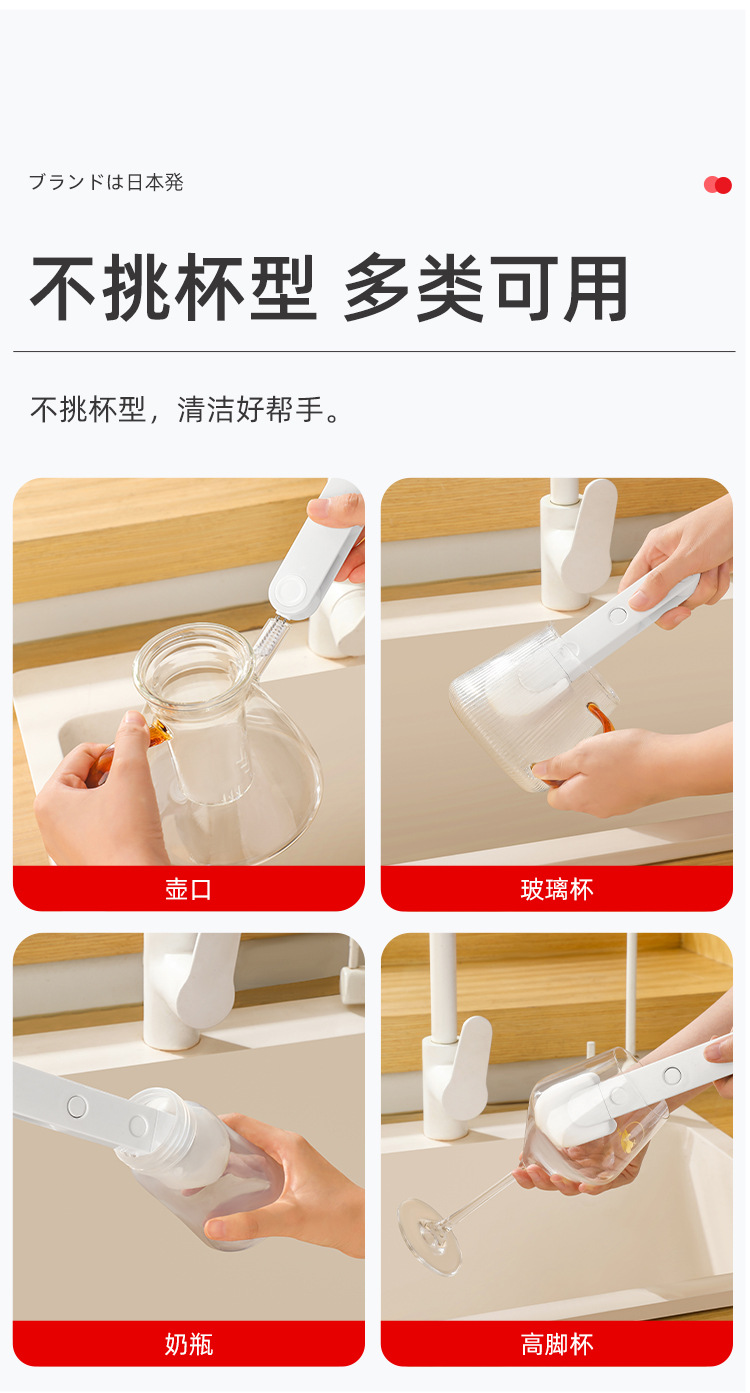 ブランドは日本発

不挑杯型 多类可用

不挑杯型，清洁好帮手。

壶口

玻璃杯

奶瓶

高脚杯