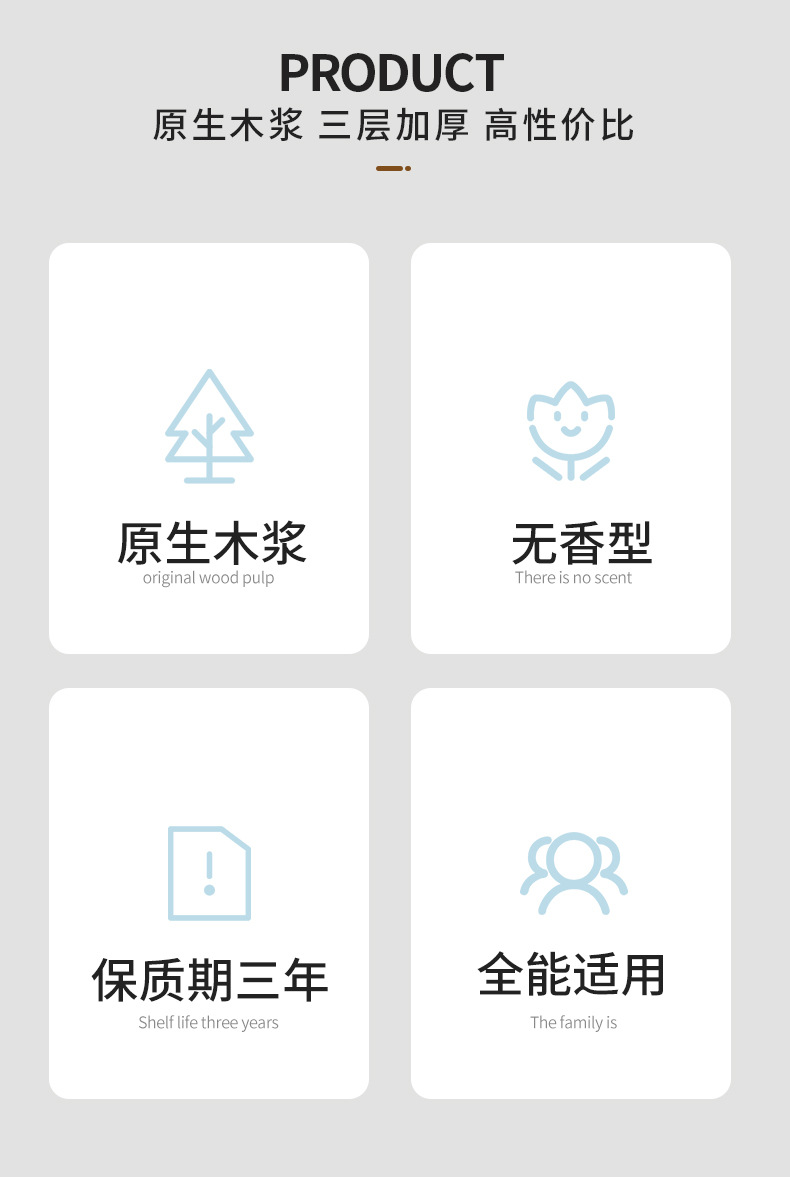 PRODUCT
原生木浆 三层加厚 高性价比

原生木浆
original wood pulp

无香型
There is no scent

保质期三年
Shelf life three years

全能适用
The family is