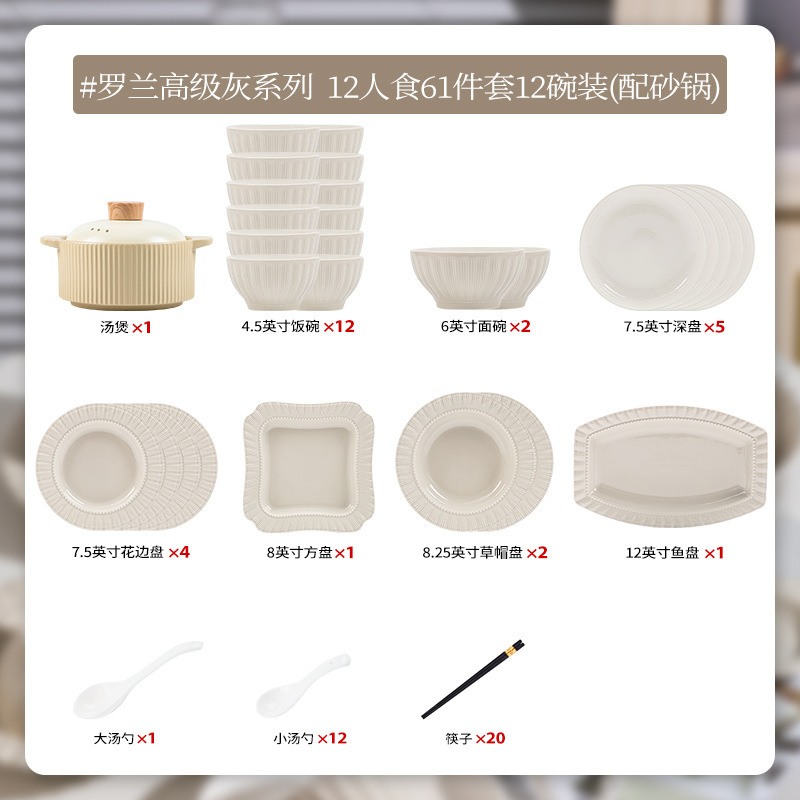 #罗兰高级灰系列 12人食61件套12碗装(配砂锅)

汤煲 ×1

4.5英寸饭碗 ×12

6英寸面碗 ×2

7.5英寸深盘 ×5

7.5英寸花边盘 ×4

8英寸方盘 ×1

8.25英寸草帽盘 ×2

12英寸鱼盘 ×1

大汤勺 ×1

小汤勺 ×12

筷子 ×20