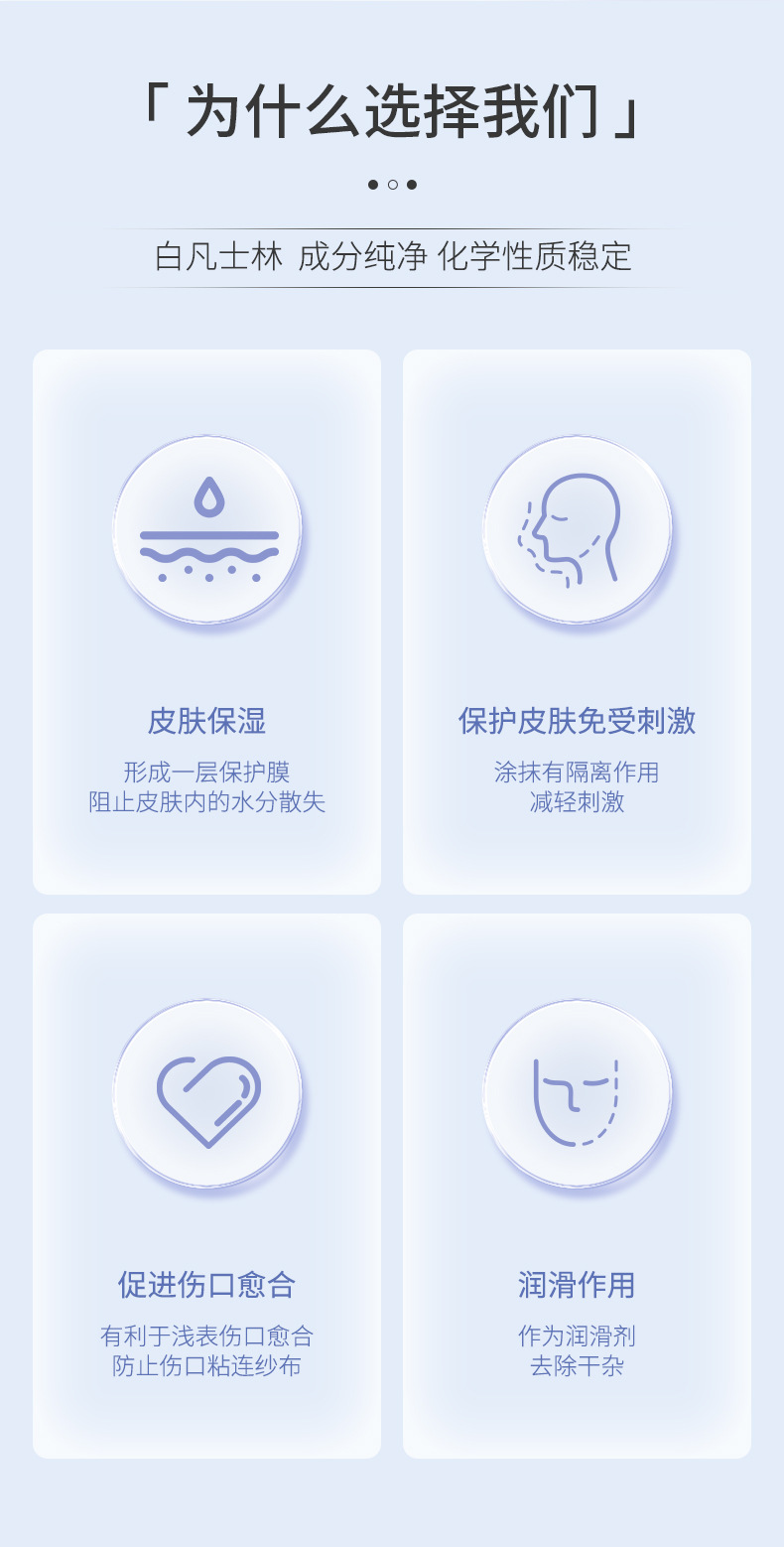 「为什么选择我们」

白凡士林 成分纯净 化学性质稳定

皮肤保湿

形成一层保护膜
阻止皮肤内的水分散失

保护皮肤免受刺激

涂抹有隔离作用
减轻刺激

促进伤口愈合

有利于浅表伤口愈合
防止伤口粘连纱布

润滑作用

作为润滑剂
去除干杂