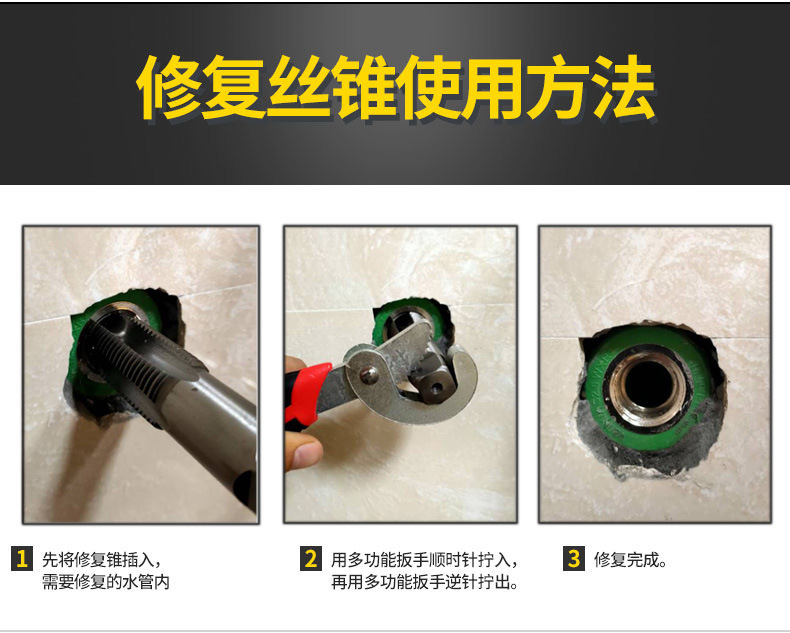 修复丝锥使用方法

1 先将修复锥插入，需要修复的水管内

2 用多功能扳手顺时针拧入，再用多功能扳手逆针拧出。

3 修复完成。