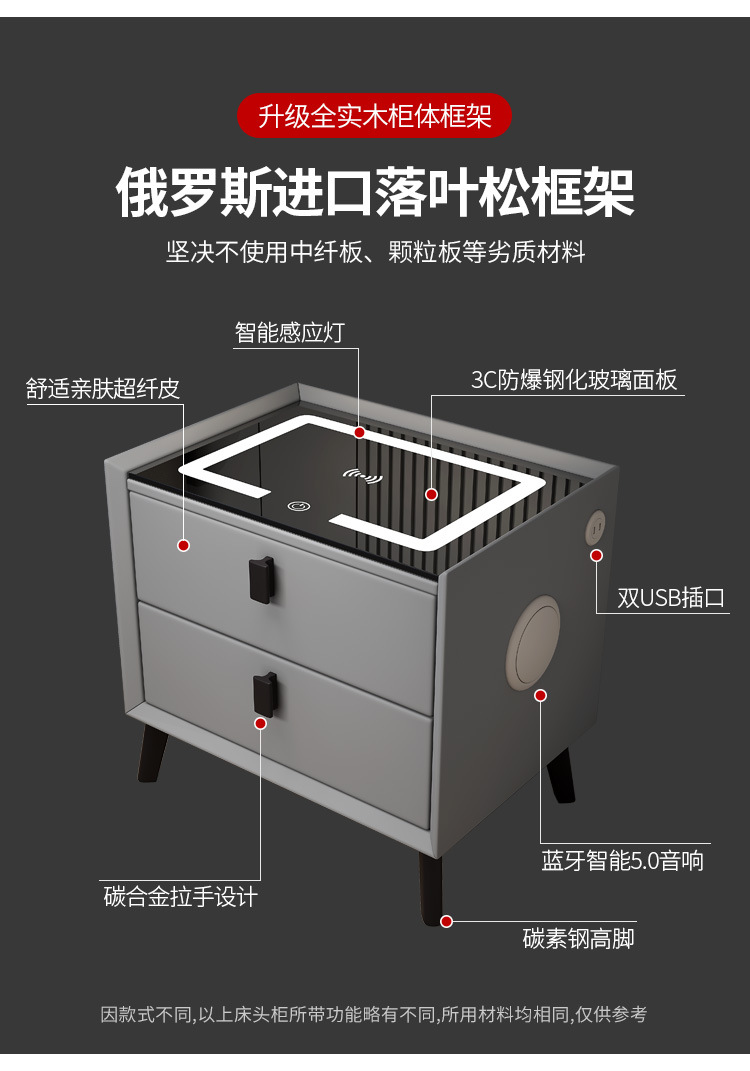 升级全实木柜体框架

俄罗斯进口落叶松框架

坚决不使用中纤板、颗粒板等劣质材料

智能感应灯

舒适亲肤超纤皮

3C防爆钢化玻璃面板

双USB插口

蓝牙智能5.0音响

碳合金拉手设计

碳素钢高脚

因款式不同,以上床头柜所带功能略有不同,所用材料均相同,仅供参考