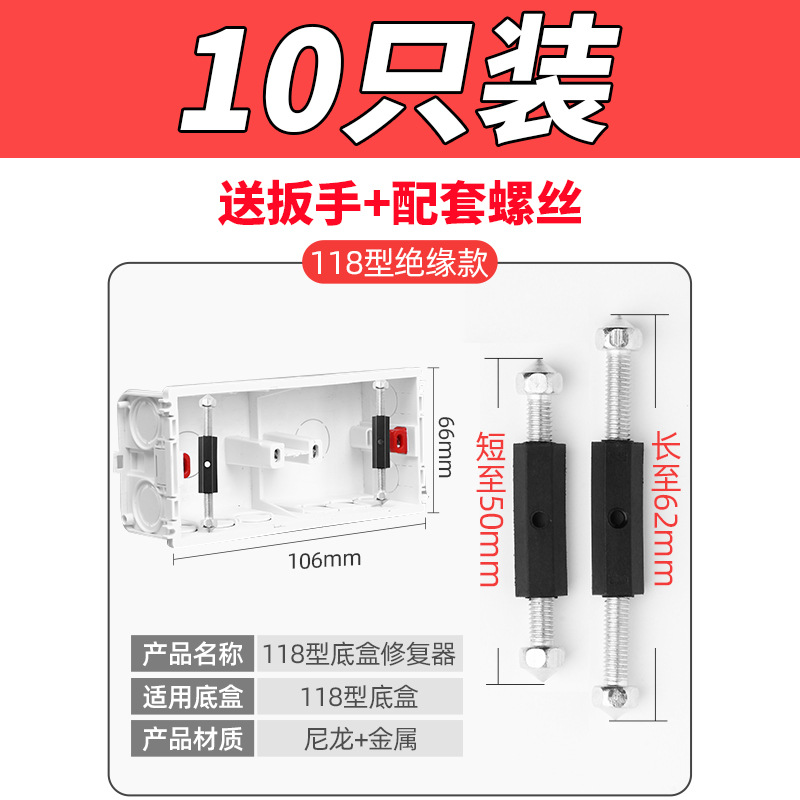 10只装

送扳手+配套螺丝

118型绝缘款

66mm

106mm

短至50mm

长至62mm

| 产品名称 | 118型底盒修复器 |
|---|---|
| 适用底盒 | 118型底盒 |
| 产品材质 | 尼龙+金属 |